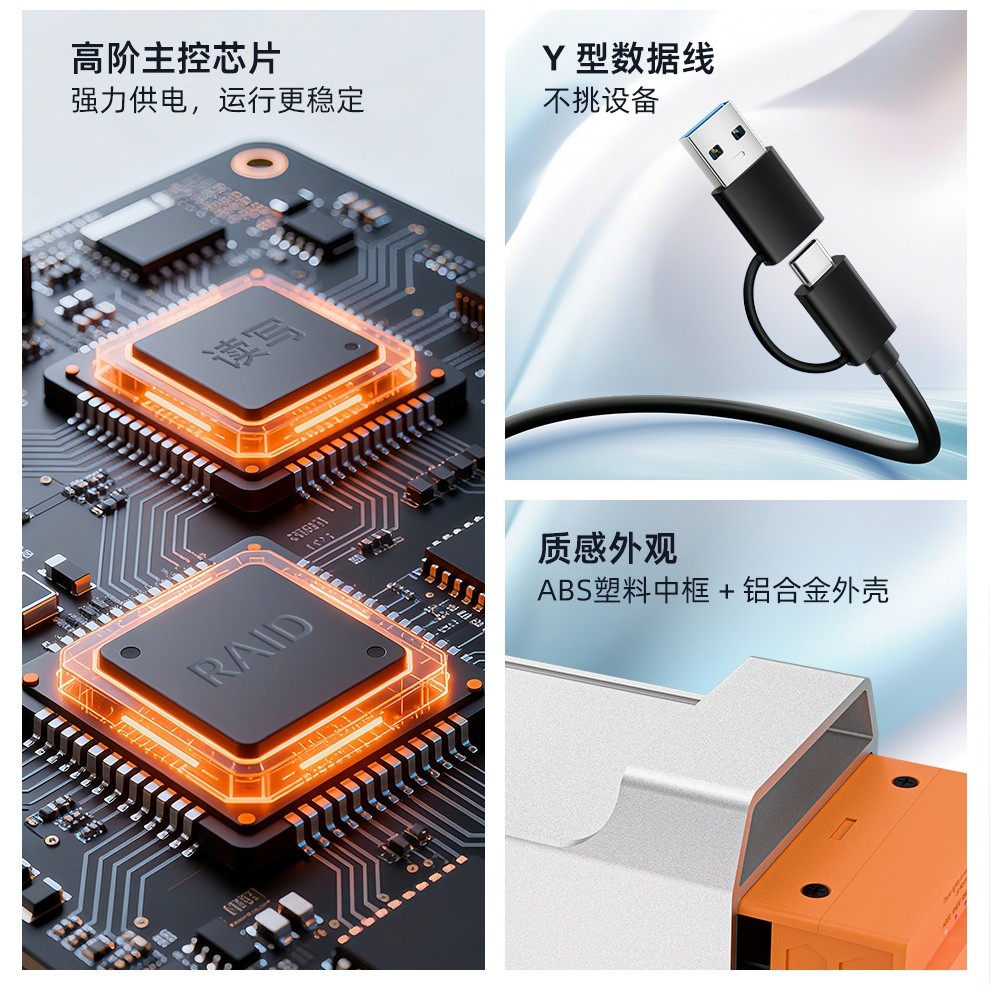 高阶主控芯片
强力供电，运行更稳定

读写

RAID

Y 型数据线
不挑设备

质感外观
ABS塑料中框 + 铝合金外壳