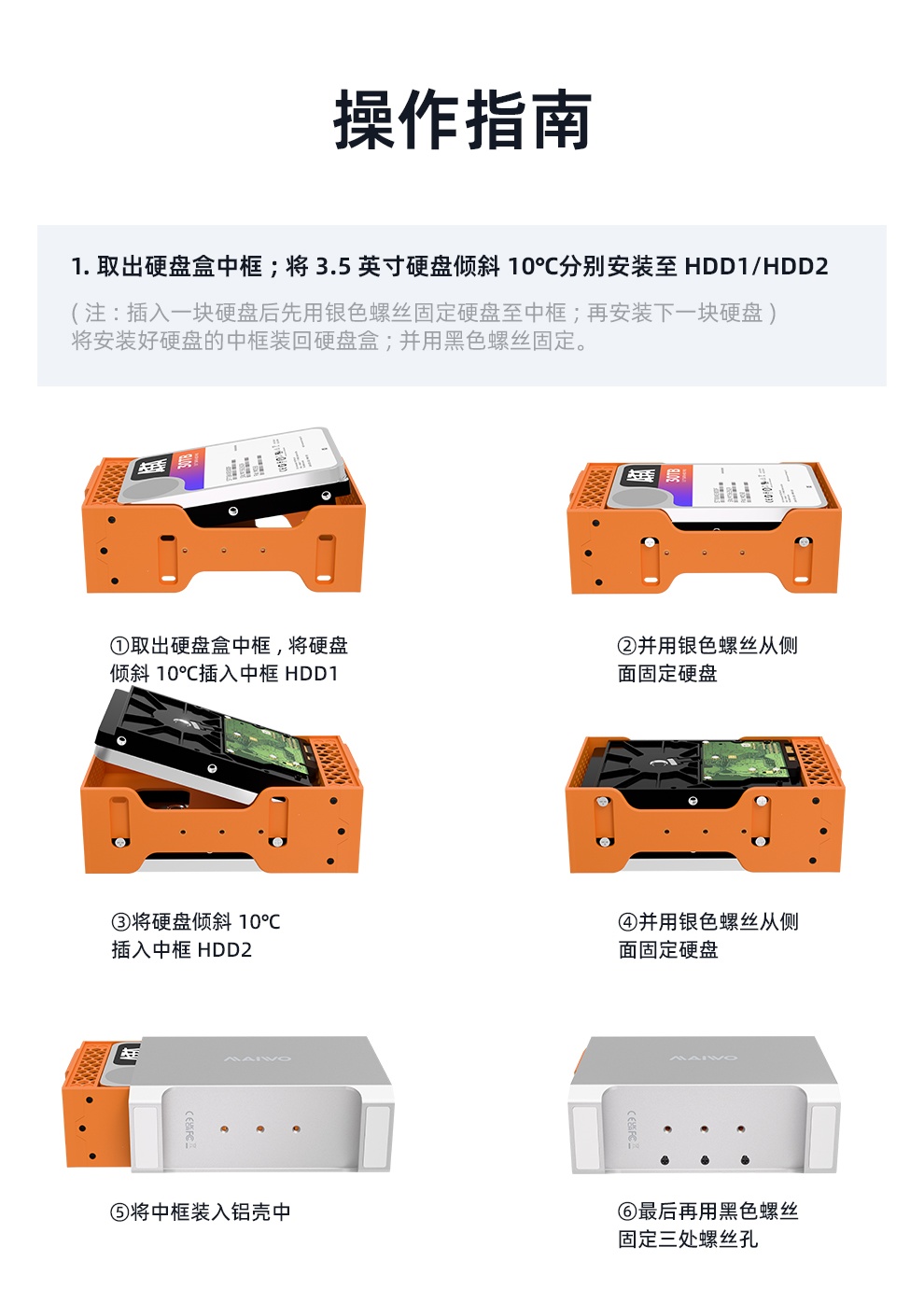 操作指南

1. 取出硬盘盒中框；将 3.5 英寸硬盘倾斜 10°C分别安装至 HDD1/HDD2

（注：插入一块硬盘后先用银色螺丝固定硬盘至中框；再安装下一块硬盘）
将安装好硬盘的中框装回硬盘盒；并用黑色螺丝固定。

①取出硬盘盒中框，将硬盘倾斜 10°C插入中框 HDD1

②并用银色螺丝从侧面固定硬盘

③将硬盘倾斜 10°C 插入中框 HDD2

④并用银色螺丝从侧面固定硬盘

MAIWO

⑤将中框装入铝壳中

MAIWO

⑥最后再用黑色螺丝固定三处螺丝孔