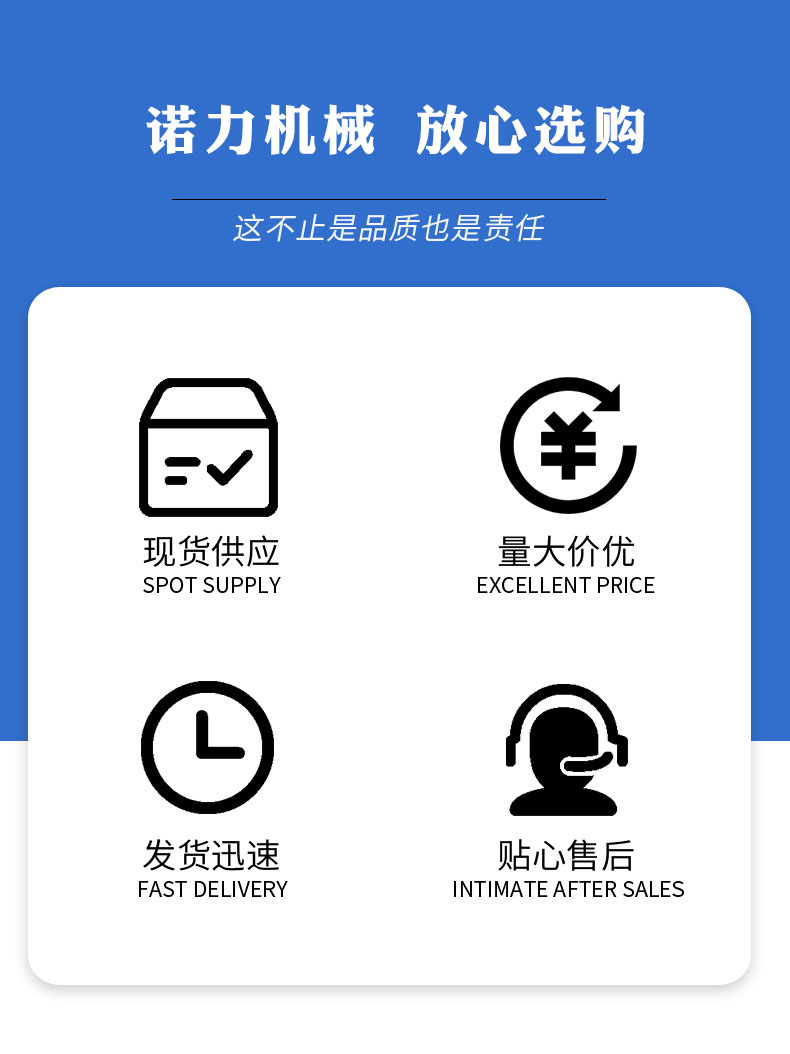 诺力机械 放心选购

这不止是品质也是责任

现货供应
SPOT SUPPLY

量大价优
EXCELLENT PRICE

发货迅速
FAST DELIVERY

贴心售后
INTIMATE AFTER SALES