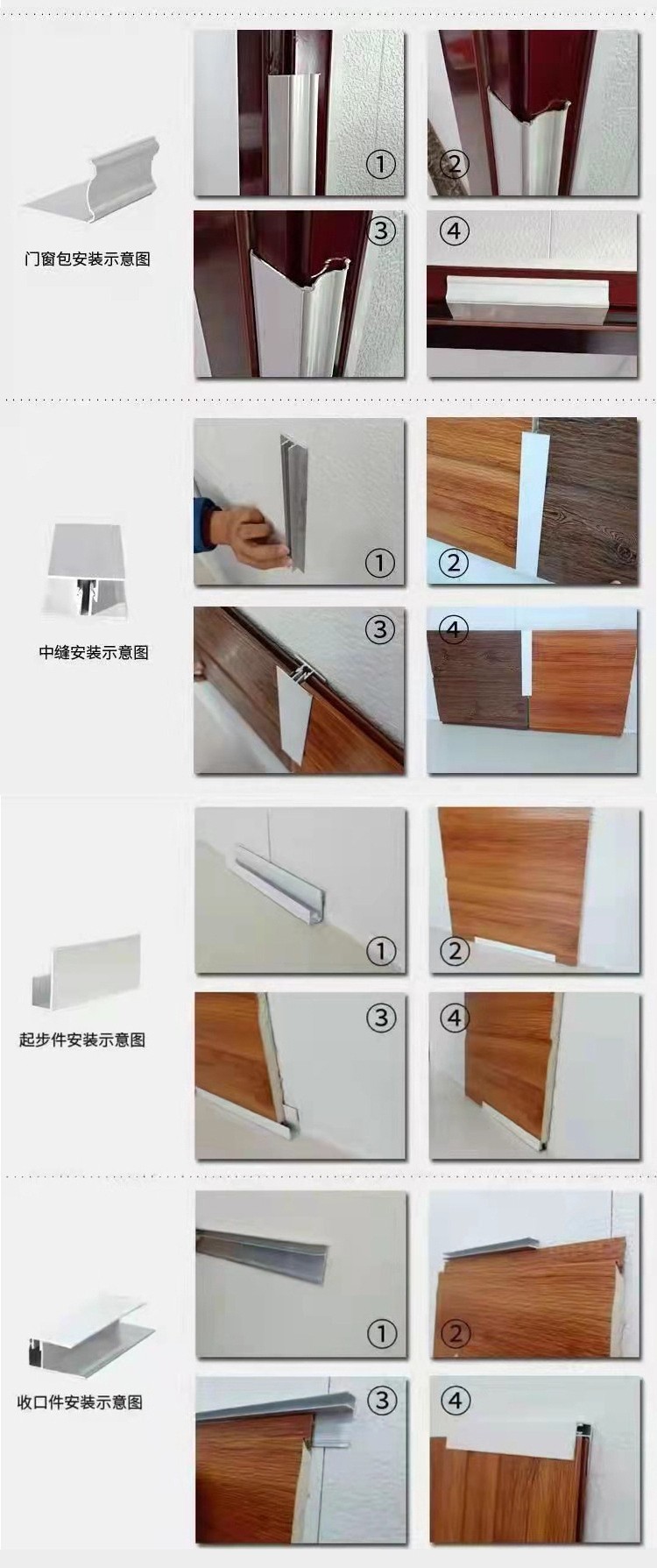 门窗包安装示意图

①

②

③

④

中缝安装示意图

①

②

③

④

起步件安装示意图

①

②

③

④

收口件安装示意图

①

②

③

④