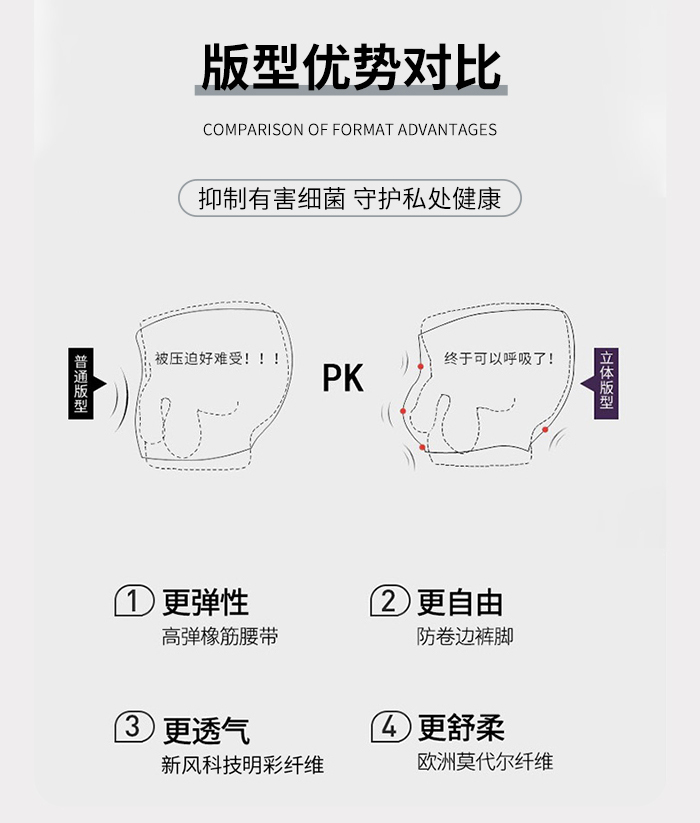 版型优势对比

COMPARISON OF FORMAT ADVANTAGES

抑制有害细菌 守护私处健康

普通版型

被压迫好难受！！！

PK

终于可以呼吸了！

立体版型

1 更弹性
高弹橡筋腰带

2 更自由
防卷边裤脚

3 更透气
新风科技明彩纤维

4 更舒柔
欧洲莫代尔纤维