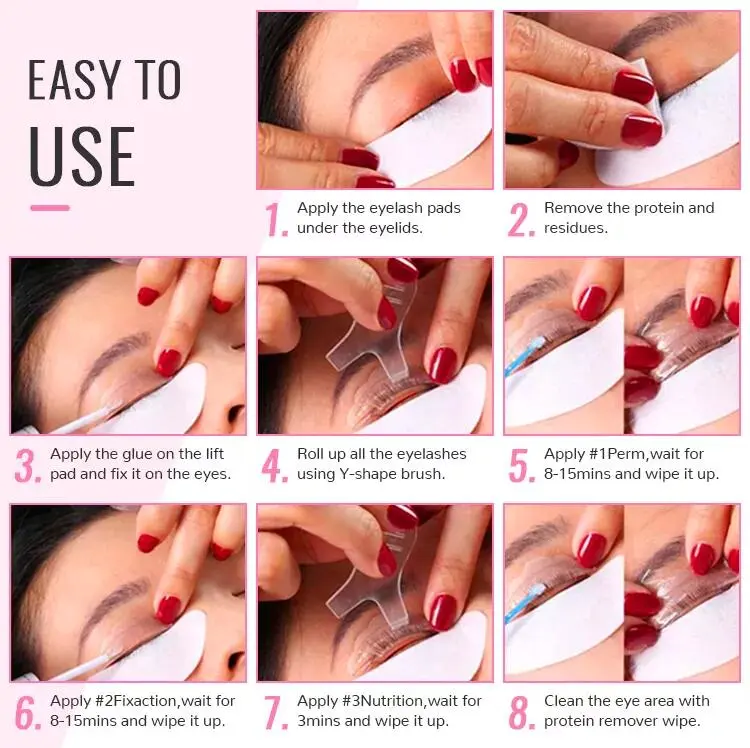 EASY TO USE

1. Apply the eyelash pads under the eyelids.

2. Remove the protein and residues.

3. Apply the glue on the lift pad and fix it on the eyes.

4. Roll up all the eyelashes using Y-shape brush.

5. Apply #1Perm,wait for 8-15mins and wipe it up.

6. Apply #2Fixaction,wait for 8-15mins and wipe it up.

7. Apply #3Nutrition,wait for 3mins and wipe it up.

8. Clean the eye area with protein remover wipe.