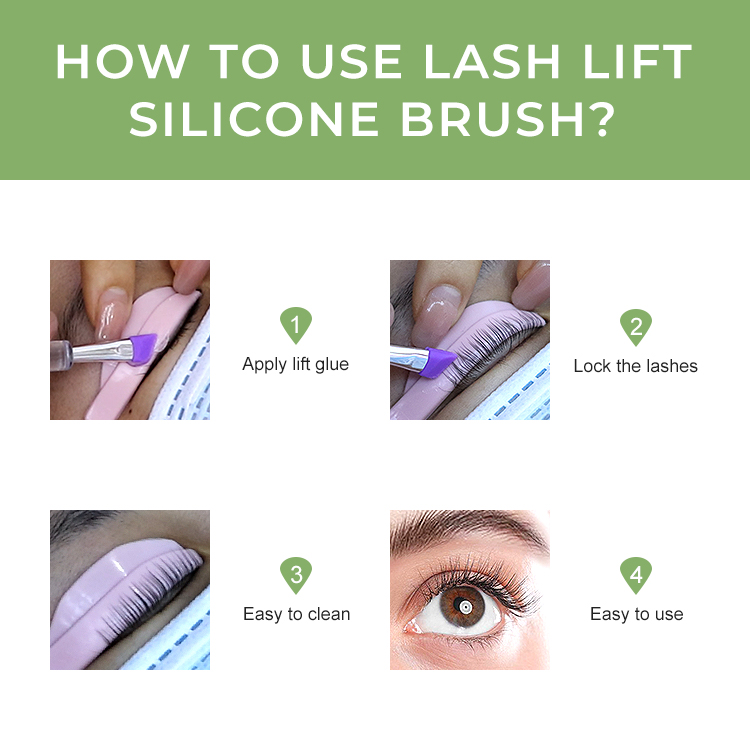 HOW TO USE LASH LIFT SILICONE BRUSH?

1
Apply lift glue

2
Lock the lashes

3
Easy to clean

4
Easy to use