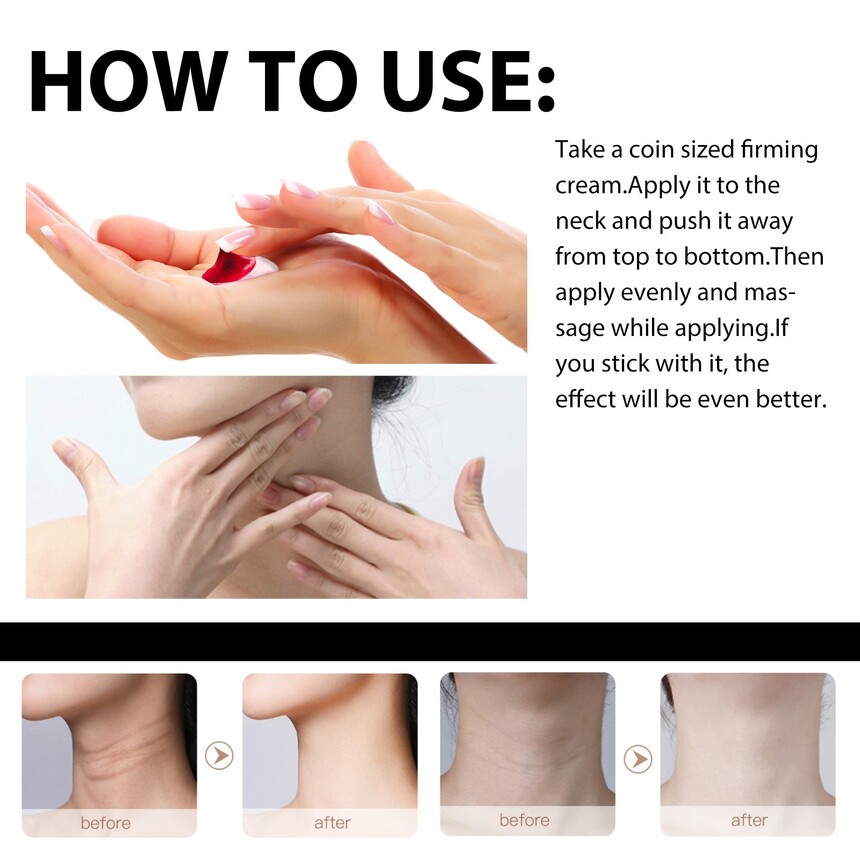 HOW TO USE:

Take a coin sized firming cream.Apply it to the neck and push it away from top to bottom.Then apply evenly and massage while applying.If you stick with it, the effect will be even better.

before

after

before

after