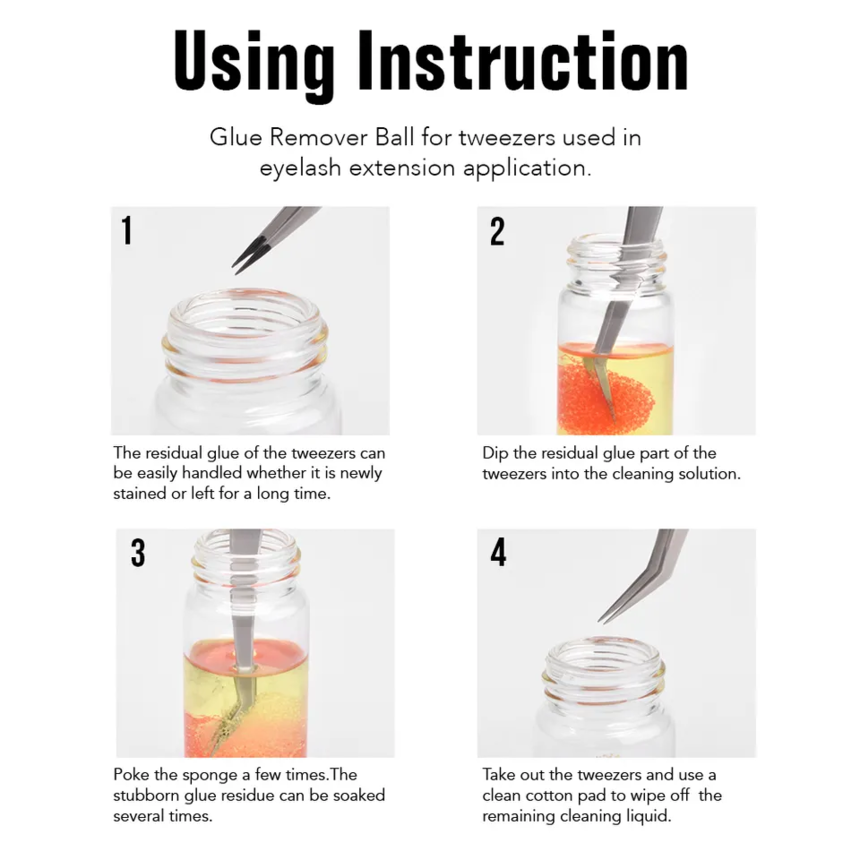 Using Instruction

Glue Remover Ball for tweezers used in eyelash extension application.

1

The residual glue of the tweezers can be easily handled whether it is newly stained or left for a long time.

2

Dip the residual glue part of the tweezers into the cleaning solution.

3

Poke the sponge a few times.The stubborn glue residue can be soaked several times.

4

Take out the tweezers and use a clean cotton pad to wipe off the remaining cleaning liquid.