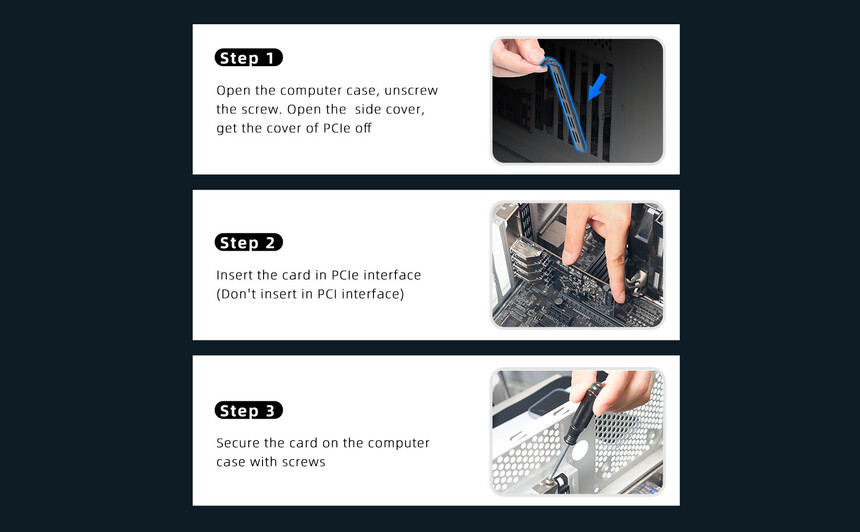 Step 1

Open the computer case, unscrew the screw. Open the  side cover, get the cover of PCIe off

Step 2

Insert the card in PCIe interface (Don't insert in PCI interface)

Step 3

Secure the card on the computer case with screws