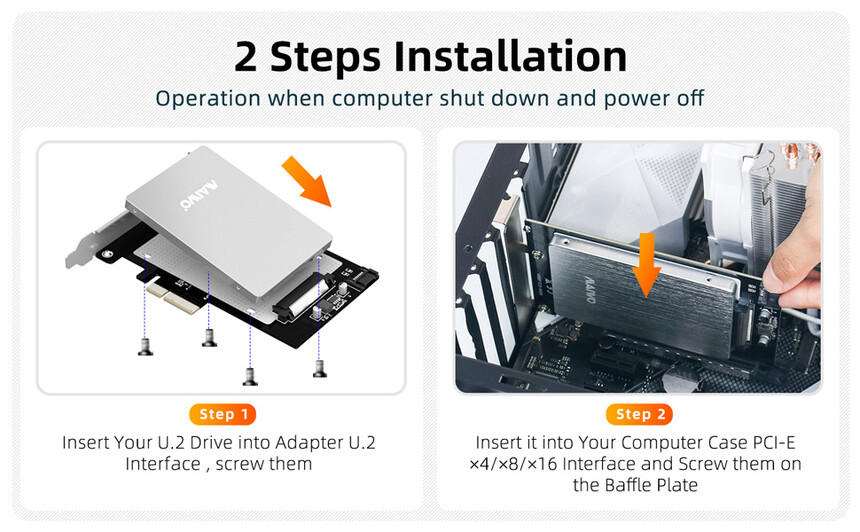 2 Steps Installation

Operation when computer shut down and power off

MAIWO

Step 1

Insert Your U.2 Drive into Adapter U.2 Interface , screw them

MAIWO

Step 2

Insert it into Your Computer Case PCI-E ×4/×8/×16 Interface and Screw them on the Baffle Plate