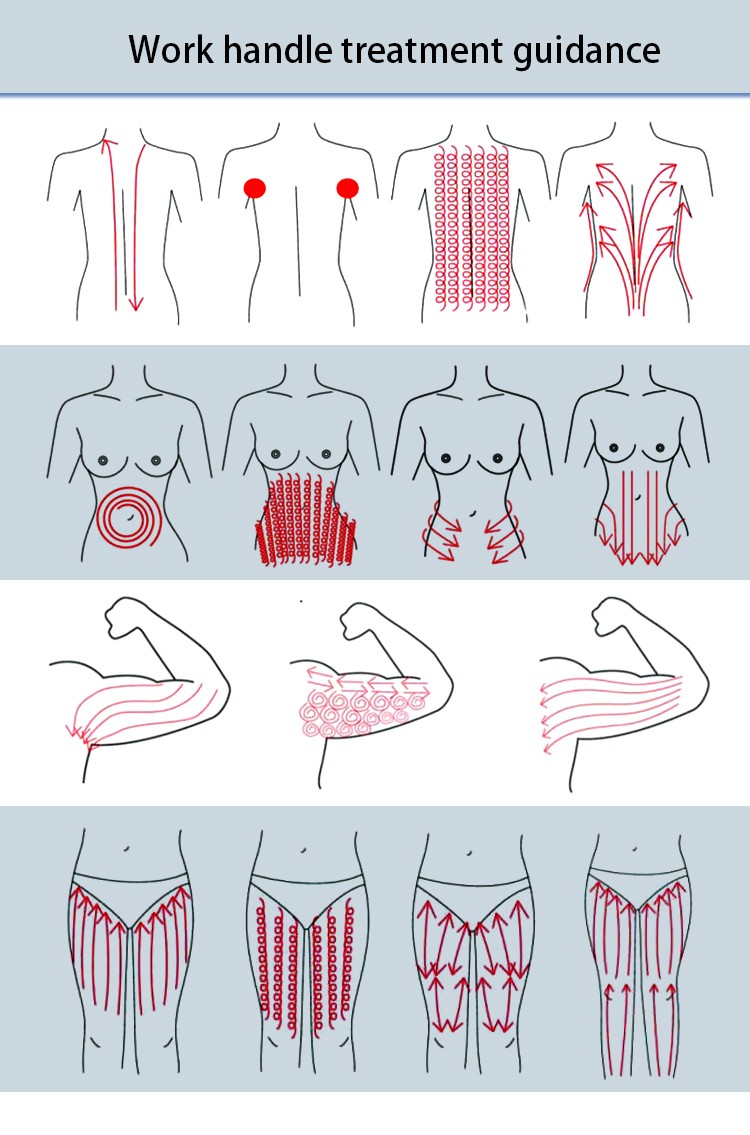 Work handle treatment guidance