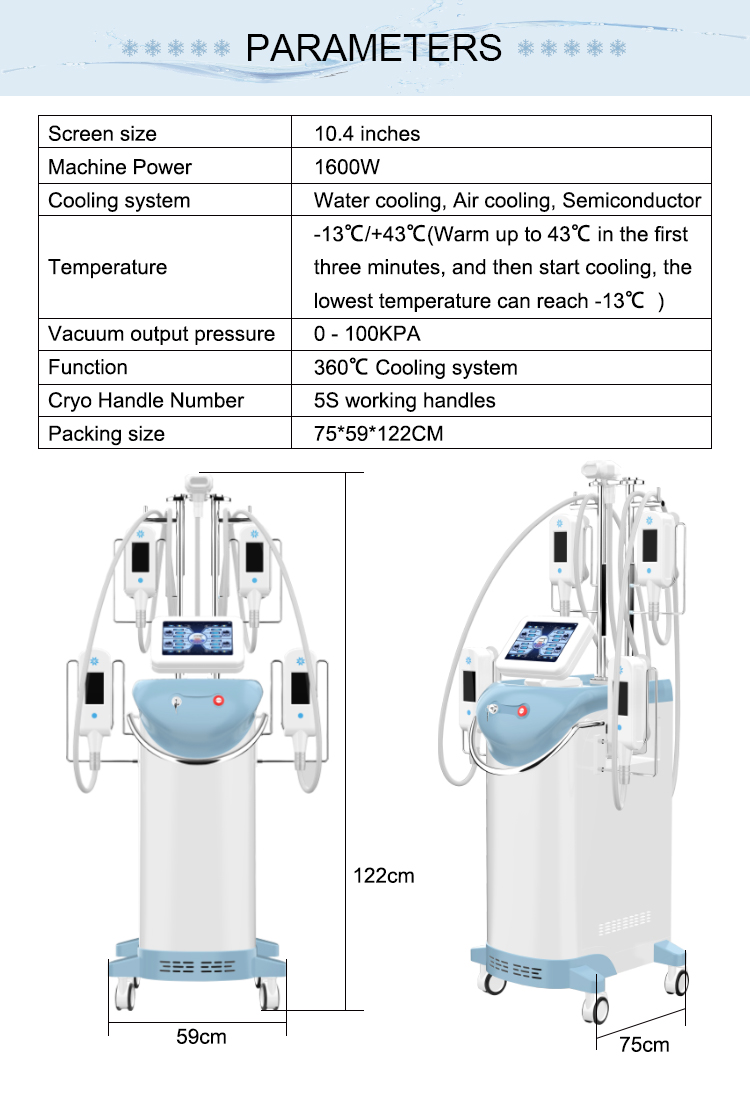 PARAMETERS

| Screen size | 10.4 inches |
|---|---|
| Machine Power | 1600W |
| Cooling system | Water cooling, Air cooling, Semiconductor |
| Temperature | -13℃/+43℃(Warm up to 43℃ in the first three minutes, and then start cooling, the lowest temperature can reach -13℃ ) |
| Vacuum output pressure | 0 - 100KPA |
| Function | 360℃ Cooling system |
| Cryo Handle Number | 5S working handles |
| Packing size | 75*59*122CM |

122cm

59cm

75cm