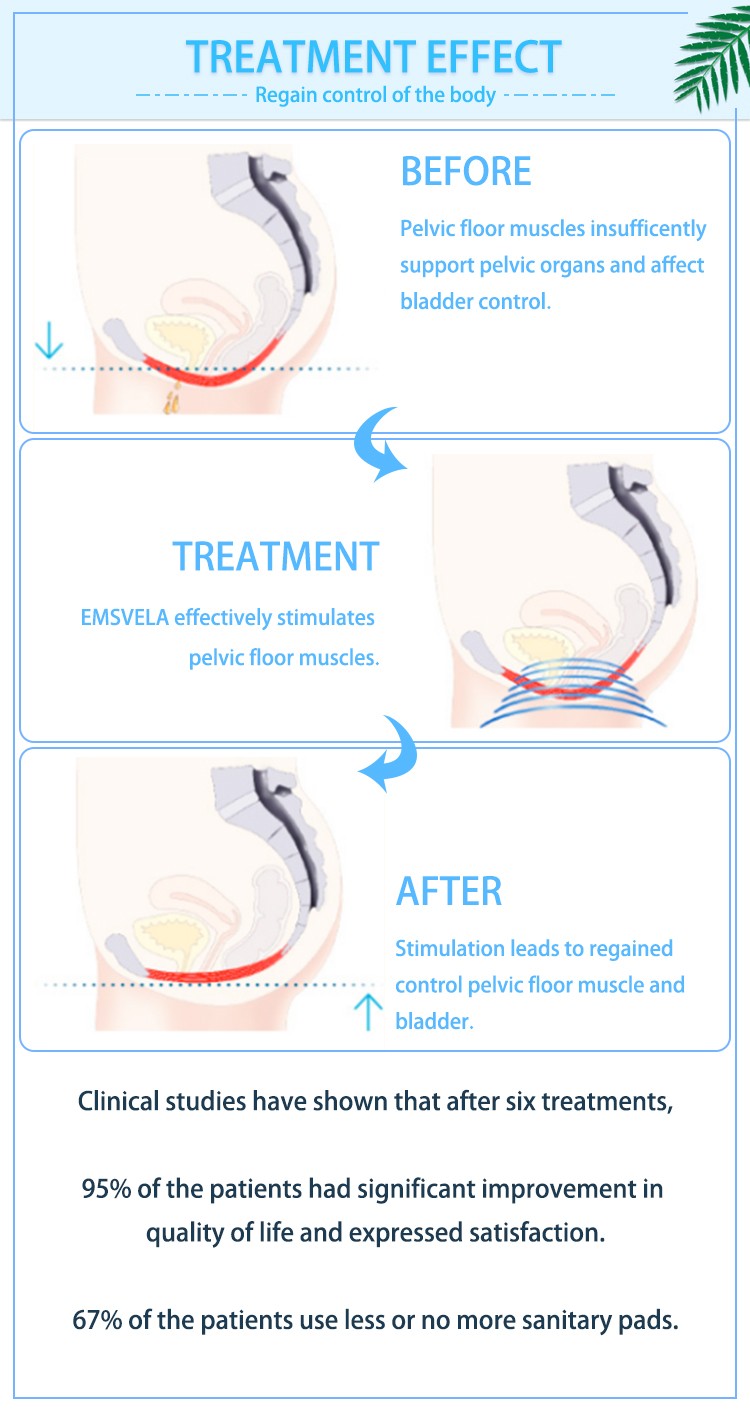 TREATMENT EFFECT

Regain control of the body

BEFORE

Pelvic floor muscles insufficently support pelvic organs and affect bladder control.

TREATMENT

EMSVELA effectively stimulates pelvic floor muscles.

AFTER

Stimulation leads to regained control pelvic floor muscle and bladder.

Clinical studies have shown that after six treatments,

95% of the patients had significant improvement in quality of life and expressed satisfaction.

67% of the patients use less or no more sanitary pads.