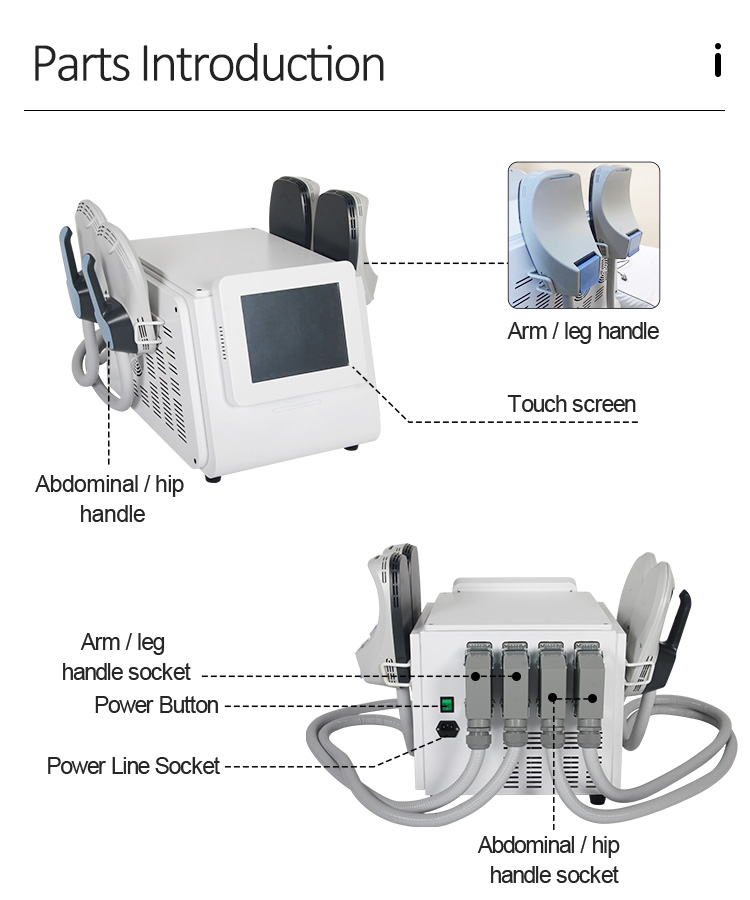 Parts Introduction

i

Arm / leg handle

Touch screen

Abdominal / hip handle

Arm / leg handle socket

Power Button

Power Line Socket

Abdominal / hip handle socket