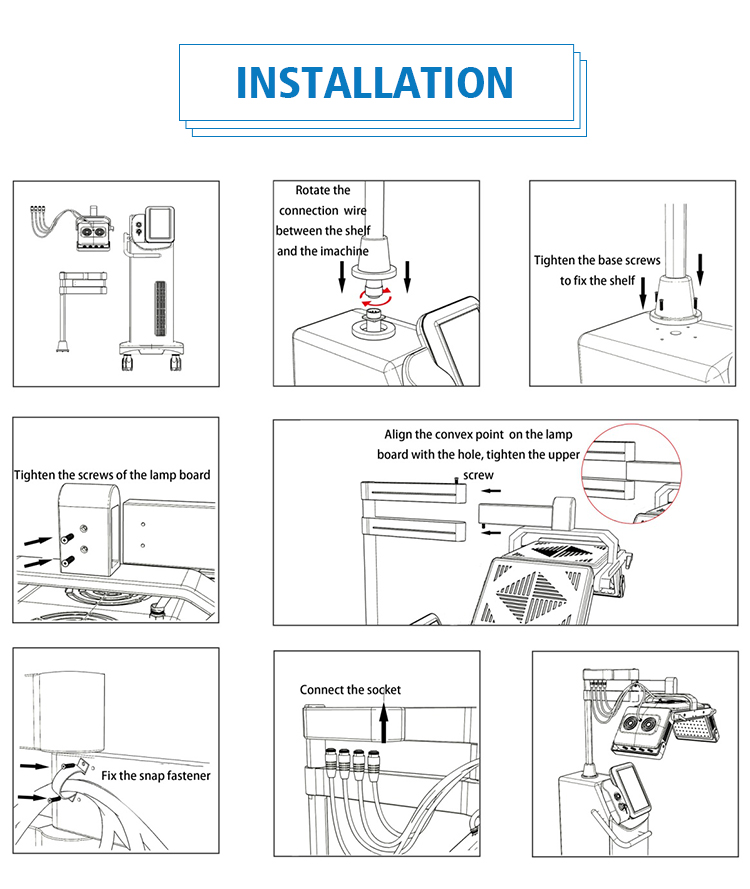 INSTALLATION

Rotate the connection wire between the shelf and the imachine

Tighten the base screws to fix the shelf

Tighten the screws of the lamp board

Align the convex point on the lamp board with the hole, tighten the upper screw

Fix the snap fastener

Connect the socket