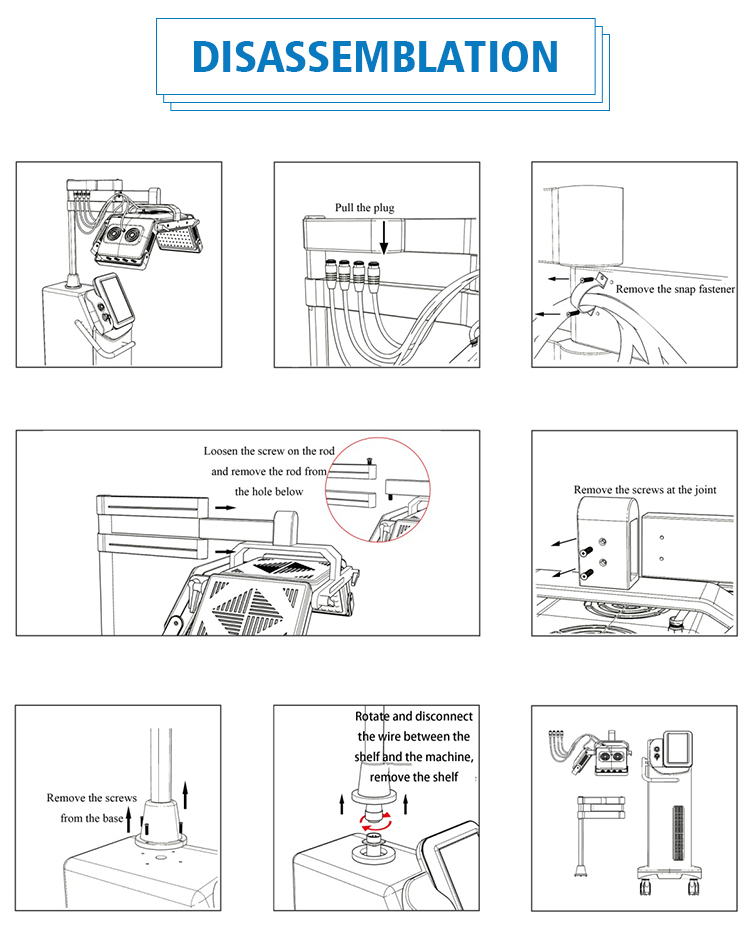 DISASSEMBLATION

Pull the plug

Remove the snap fastener

Loosen the screw on the rod and remove the rod from the hole below

Remove the screws at the joint

Remove the screws from the base

Rotate and disconnect the wire between the shelf and the machine, remove the shelf