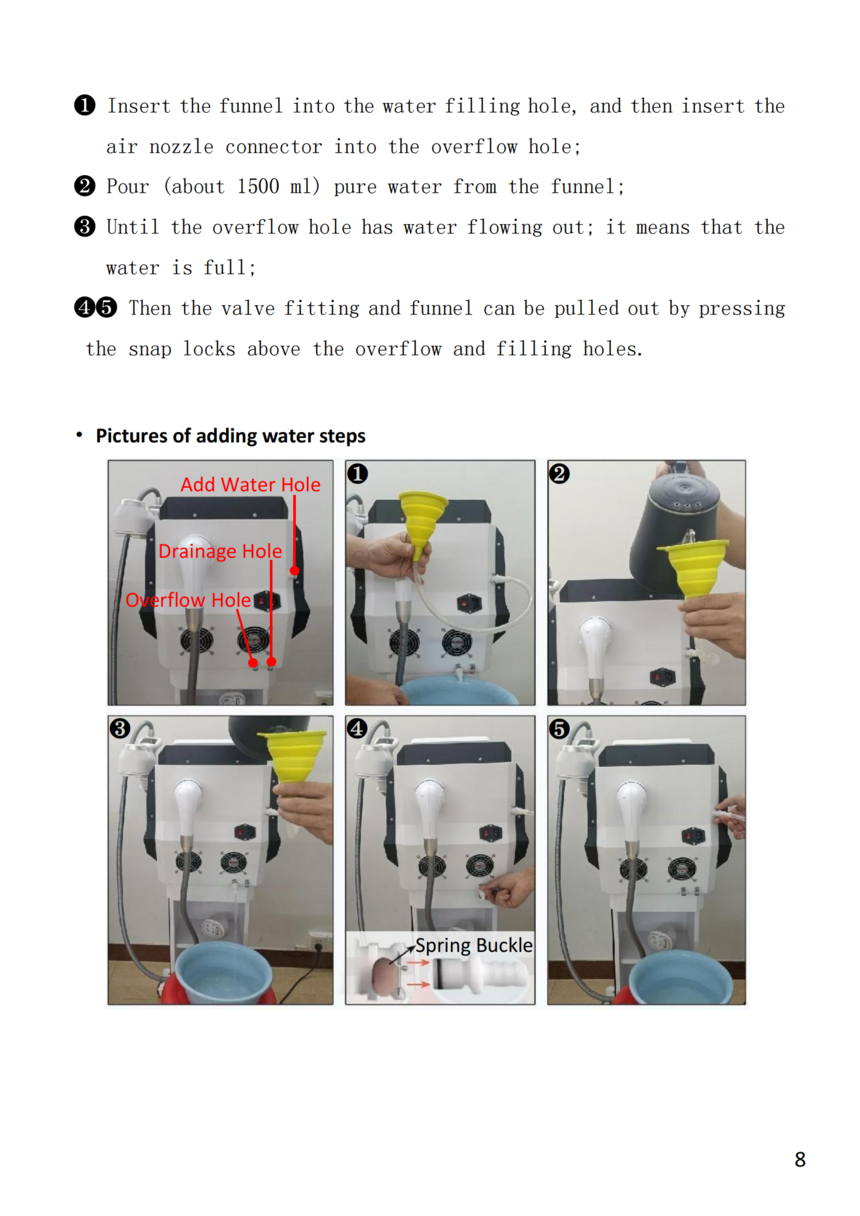 ❶ Insert the funnel into the water filling hole, and then insert the air nozzle connector into the overflow hole;

❷ Pour (about 1500 ml) pure water from the funnel;

❸ Until the overflow hole has water flowing out; it means that the water is full;

❹❺ Then the valve fitting and funnel can be pulled out by pressing the snap locks above the overflow and filling holes.

• Pictures of adding water steps

Add Water Hole
Drainage Hole
Overflow Hole

❶

❷

❸

❹
Spring Buckle

❺

8