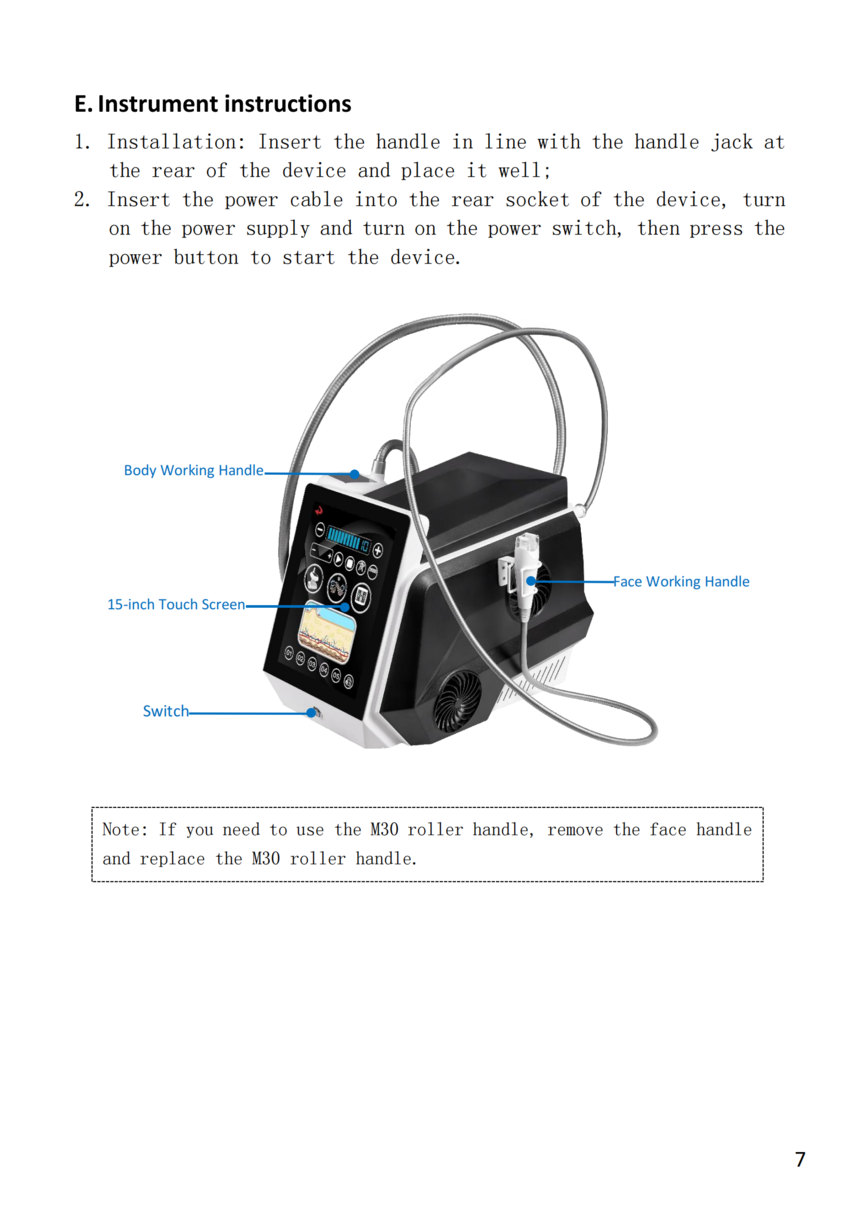 E. Instrument instructions

1. Installation: Insert the handle in line with the handle jack at the rear of the device and place it well;

2. Insert the power cable into the rear socket of the device, turn on the power supply and turn on the power switch, then press the power button to start the device.

Body Working Handle

15-inch Touch Screen

Switch

Face Working Handle

Note: If you need to use the M30 roller handle, remove the face handle and replace the M30 roller handle.

7