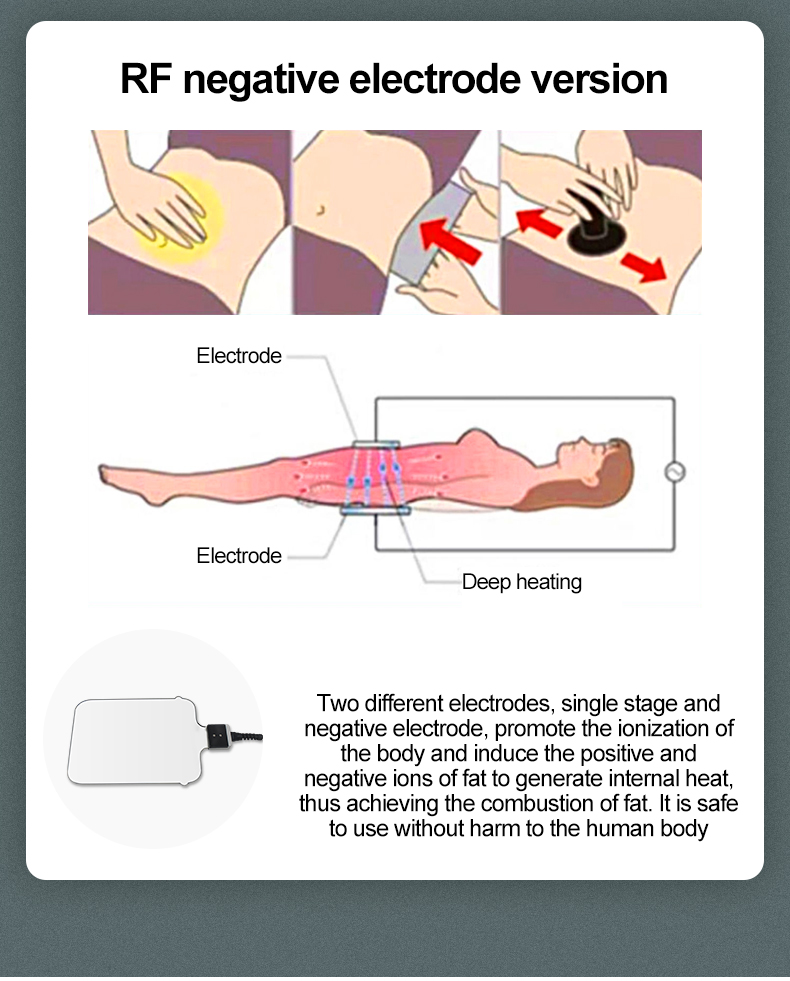 RF negative electrode version

Electrode

Electrode

Deep heating

Two different electrodes, single stage and negative electrode, promote the ionization of the body and induce the positive and negative ions of fat to generate internal heat, thus achieving the combustion of fat. It is safe to use without harm to the human body