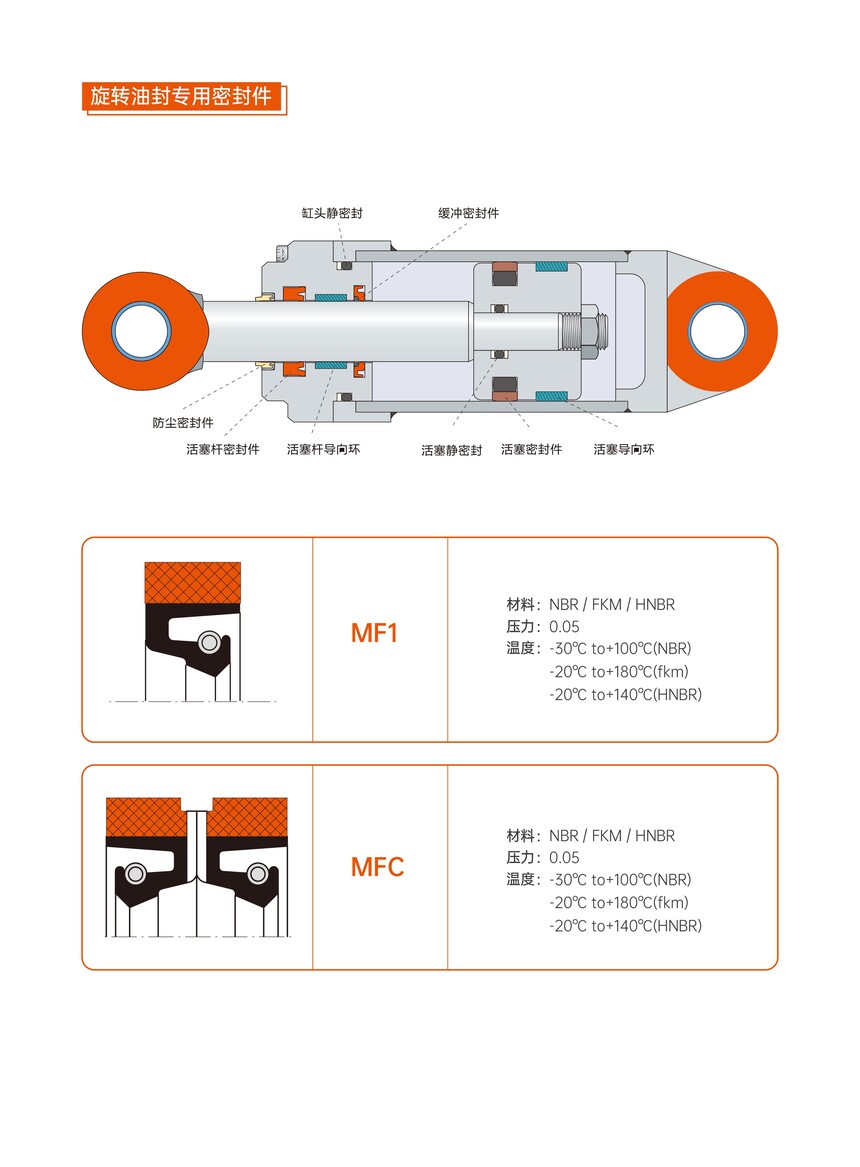 旋转油封专用密封件

缸头静密封
缓冲密封件
防尘密封件
活塞杆密封件
活塞杆导向环
活塞静密封
活塞密封件
活塞导向环

MF1

材料：NBR / FKM / HNBR
压力：0.05
温度：-30℃ to+100℃(NBR)
-20℃ to+180℃(fkm)
-20℃ to+140℃(HNBR)

MFC

材料：NBR / FKM / HNBR
压力：0.05
温度：-30℃ to+100℃(NBR)
-20℃ to+180℃(fkm)
-20℃ to+140℃(HNBR)