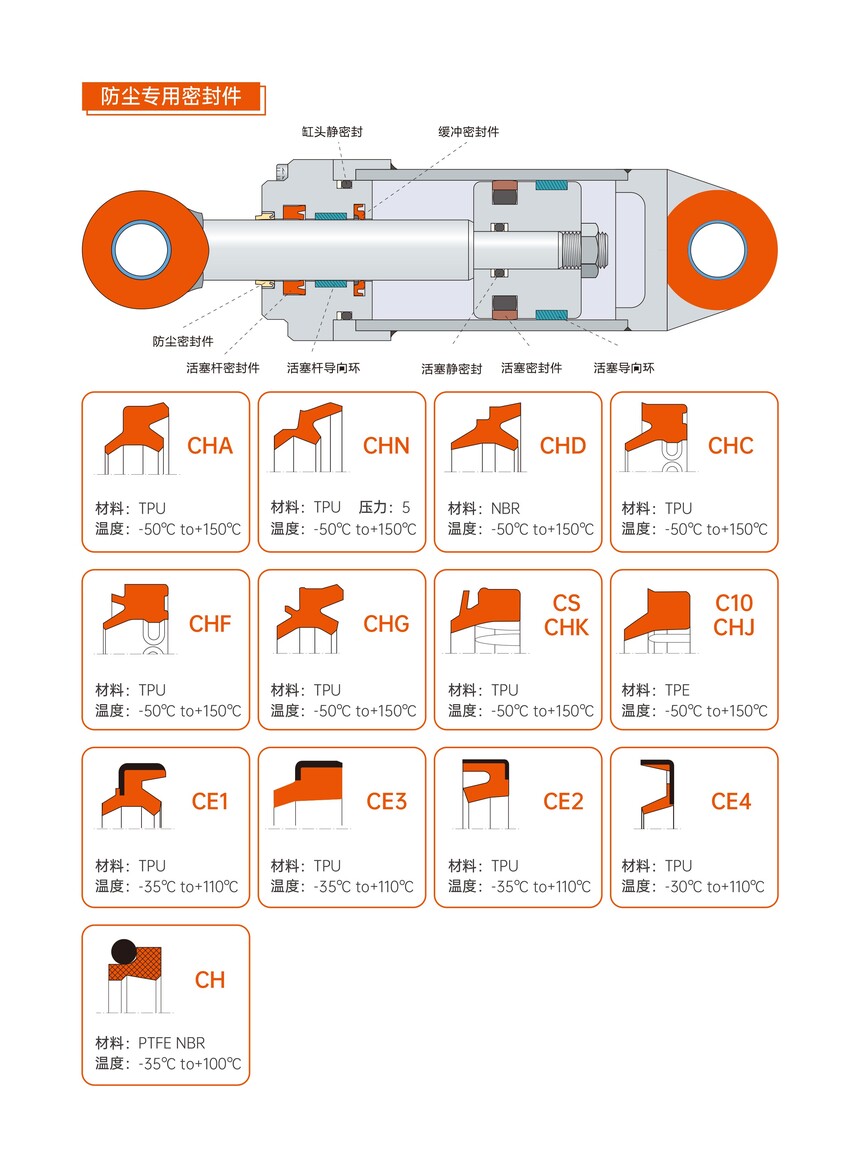 防尘专用密封件

缸头静密封
缓冲密封件
防尘密封件
活塞杆密封件
活塞杆导向环
活塞静密封
活塞密封件
活塞导向环

CHA
材料：TPU
温度：-50℃ to+150℃

CHN
材料：TPU 压力：5
温度：-50℃ to+150℃

CHD
材料：NBR
温度：-50℃ to+150℃

CHC
材料：TPU
温度：-50℃ to+150℃

CHF
材料：TPU
温度：-50℃ to+150℃

CHG
材料：TPU
温度：-50℃ to+150℃

CS
CHK
材料：TPU
温度：-50℃ to+150℃

C10
CHJ
材料：TPE
温度：-50℃ to+150℃

CE1
材料：TPU
温度：-35℃ to+110℃

CE3
材料：TPU
温度：-35℃ to+110℃

CE2
材料：TPU
温度：-35℃ to+110℃

CE4
材料：TPU
温度：-30℃ to+110℃

CH
材料：PTFE NBR
温度：-35℃ to+100℃