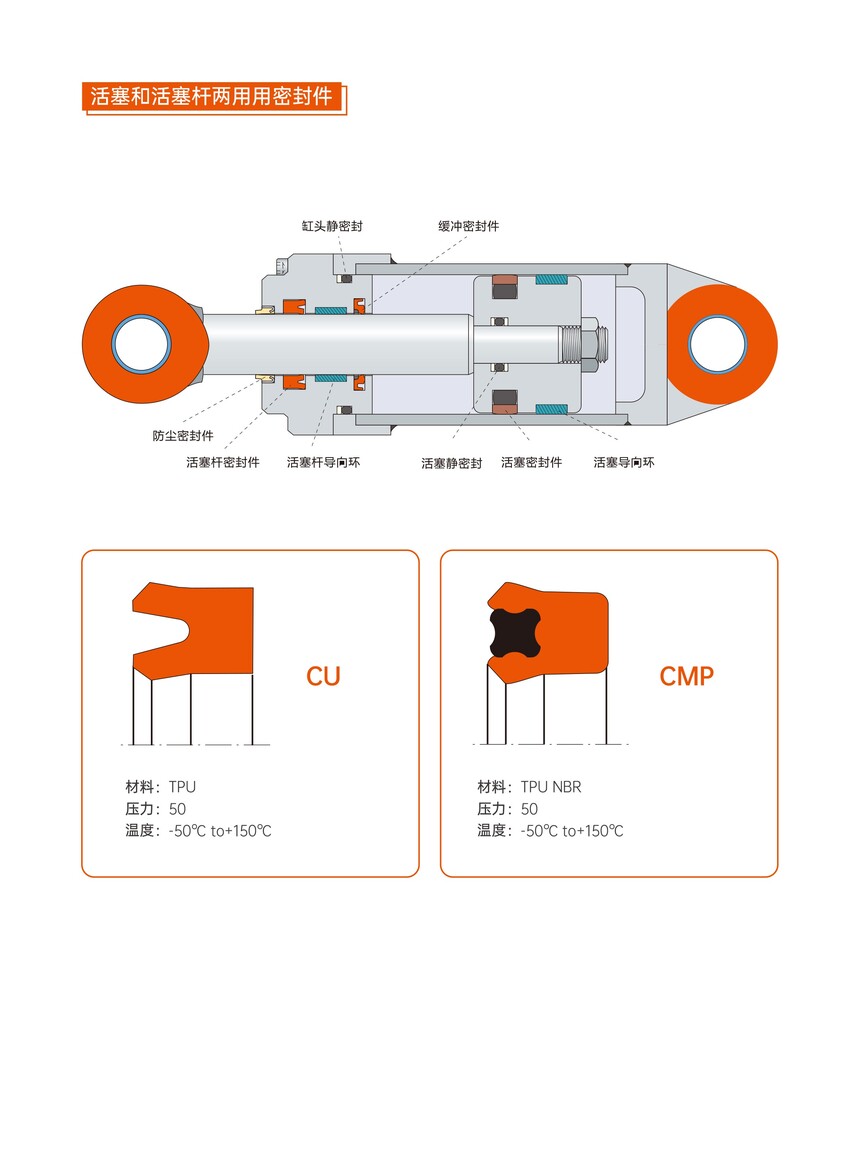 活塞和活塞杆两用用密封件

缸头静密封
缓冲密封件

防尘密封件
活塞杆密封件
活塞杆导向环
活塞静密封
活塞密封件
活塞导向环

CU

材料：TPU
压力：50
温度：-50℃ to+150℃

CMP

材料：TPU NBR
压力：50
温度：-50℃ to+150℃