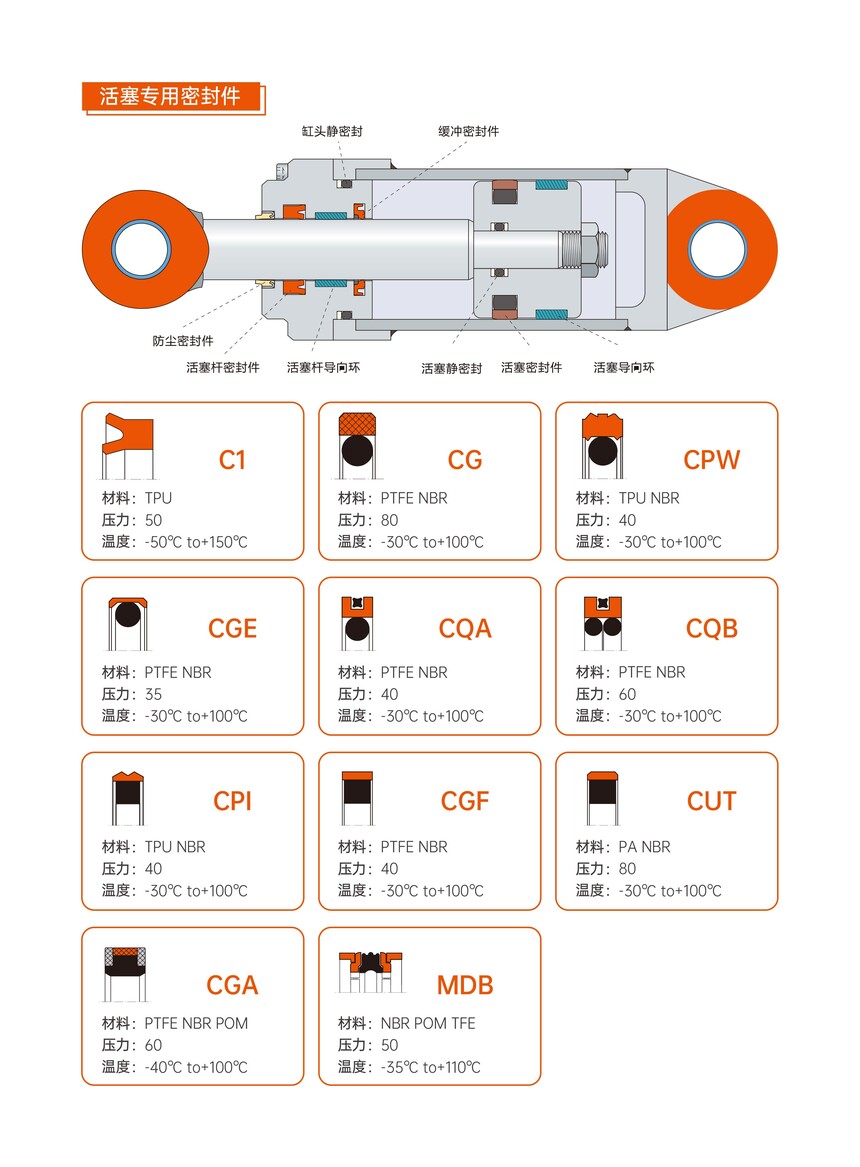 活塞专用密封件

缸头静密封
缓冲密封件
防尘密封件
活塞杆密封件
活塞杆导向环
活塞静密封
活塞密封件
活塞导向环

C1
材料：TPU
压力：50
温度：-50℃ to+150℃

CG
材料：PTFE NBR
压力：80
温度：-30℃ to+100℃

CPW
材料：TPU NBR
压力：40
温度：-30℃ to+100℃

CGE
材料：PTFE NBR
压力：35
温度：-30℃ to+100℃

CQA
材料：PTFE NBR
压力：40
温度：-30℃ to+100℃

CQB
材料：PTFE NBR
压力：60
温度：-30℃ to+100℃

CPI
材料：TPU NBR
压力：40
温度：-30℃ to+100℃

CGF
材料：PTFE NBR
压力：40
温度：-30℃ to+100℃

CUT
材料：PA NBR
压力：80
温度：-30℃ to+100℃

CGA
材料：PTFE NBR POM
压力：60
温度：-40℃ to+100℃

MDB
材料：NBR POM TFE
压力：50
温度：-35℃ to+110℃