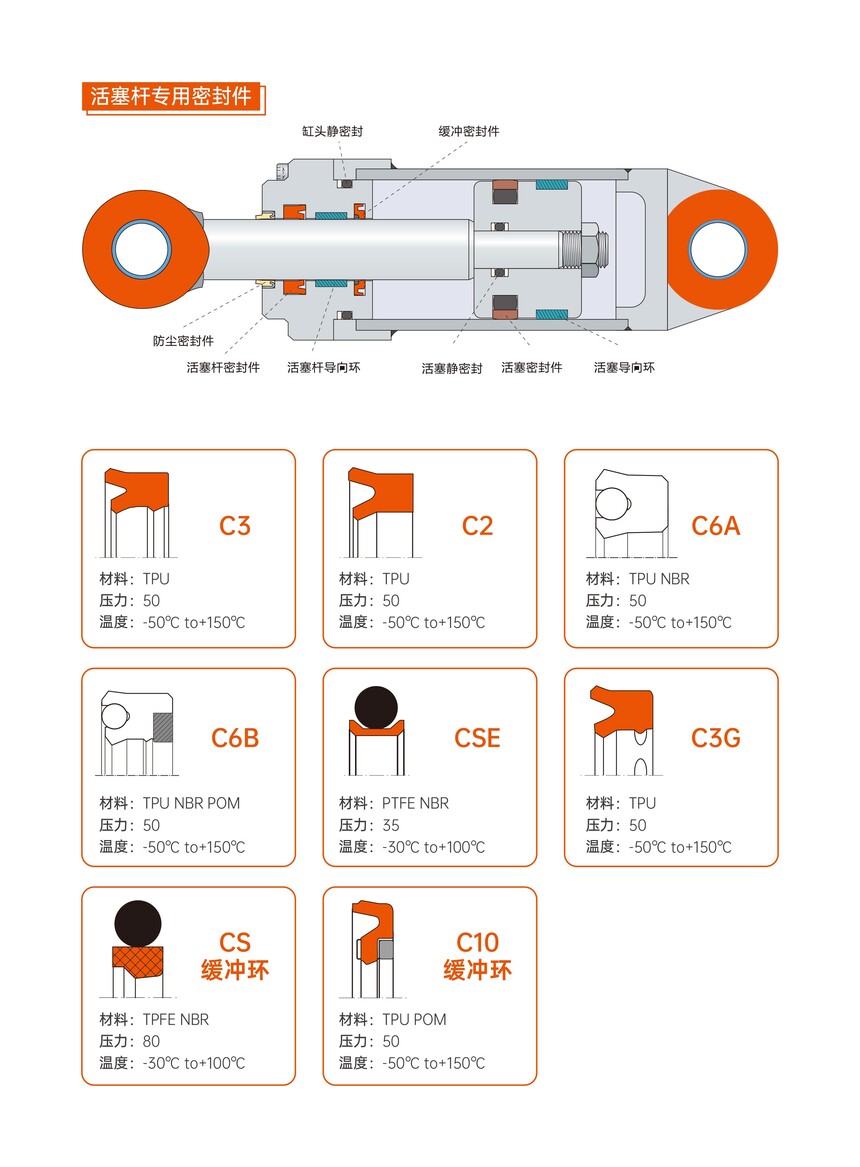 活塞杆专用密封件

缸头静密封
缓冲密封件
防尘密封件
活塞杆密封件
活塞杆导向环
活塞静密封
活塞密封件
活塞导向环

C3
材料：TPU
压力：50
温度：-50℃ to+150℃

C2
材料：TPU
压力：50
温度：-50℃ to+150℃

C6A
材料：TPU NBR
压力：50
温度：-50℃ to+150℃

C6B
材料：TPU NBR POM
压力：50
温度：-50℃ to+150℃

CSE
材料：PTFE NBR
压力：35
温度：-30℃ to+100℃

C3G
材料：TPU
压力：50
温度：-50℃ to+150℃

CS
缓冲环
材料：TPFE NBR
压力：80
温度：-30℃ to+100℃

C10
缓冲环
材料：TPU POM
压力：50
温度：-50℃ to+150℃