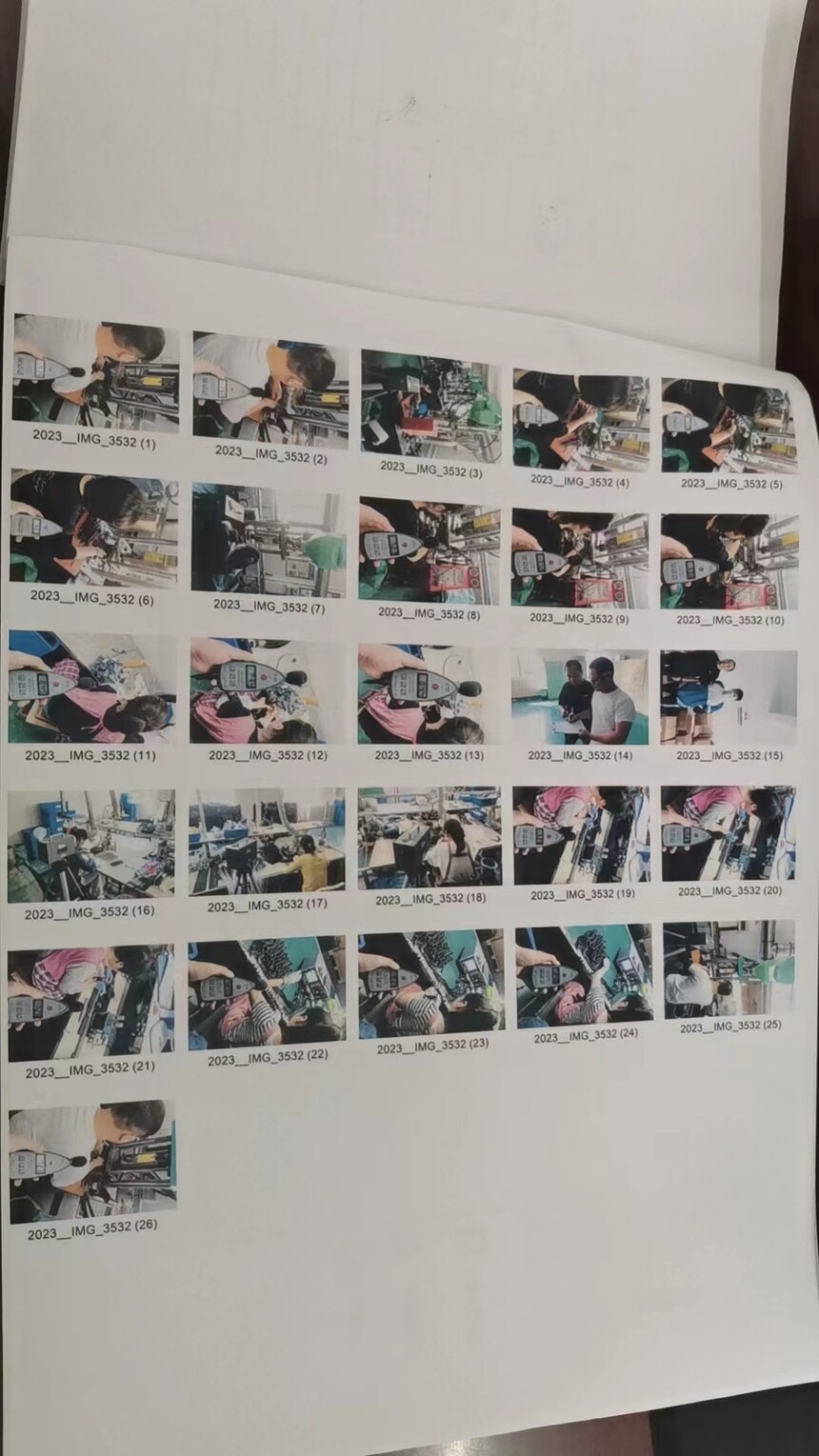 2023__IMG_3532 (1)
2023__IMG_3532 (2)
2023__IMG_3532 (3)
2023__IMG_3532 (4)
2023__IMG_3532 (5)

2023__IMG_3532 (6)
2023__IMG_3532 (7)
2023__IMG_3532 (8)
2023__IMG_3532 (9)
2023__IMG_3532 (10)

2023__IMG_3532 (11)
2023__IMG_3532 (12)
2023__IMG_3532 (13)
2023__IMG_3532 (14)
2023__IMG_3532 (15)

2023__IMG_3532 (16)
2023__IMG_3532 (17)
2023__IMG_3532 (18)
2023__IMG_3532 (19)
2023__IMG_3532 (20)

2023__IMG_3532 (21)
2023__IMG_3532 (22)
2023__IMG_3532 (23)
2023__IMG_3532 (24)
2023__IMG_3532 (25)

2023__IMG_3532 (26)