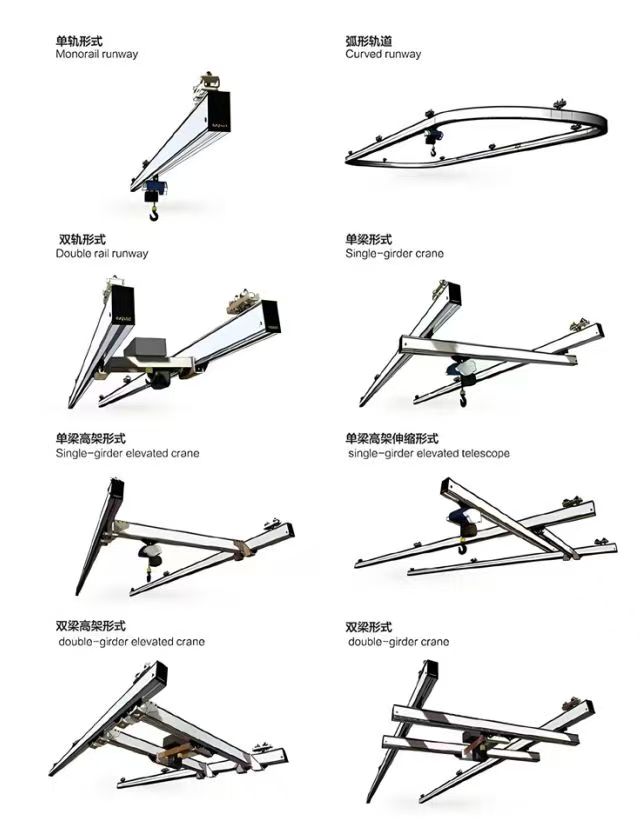 单轨形式
Monorail runway

弧形轨道
Curved runway

双轨形式
Double rail runway

单梁形式
Single-girder crane

单梁高架形式
Single-girder elevated crane

单梁高架伸缩形式
single-girder elevated telescope

双梁高架形式
double-girder elevated crane

双梁形式
double-girder crane