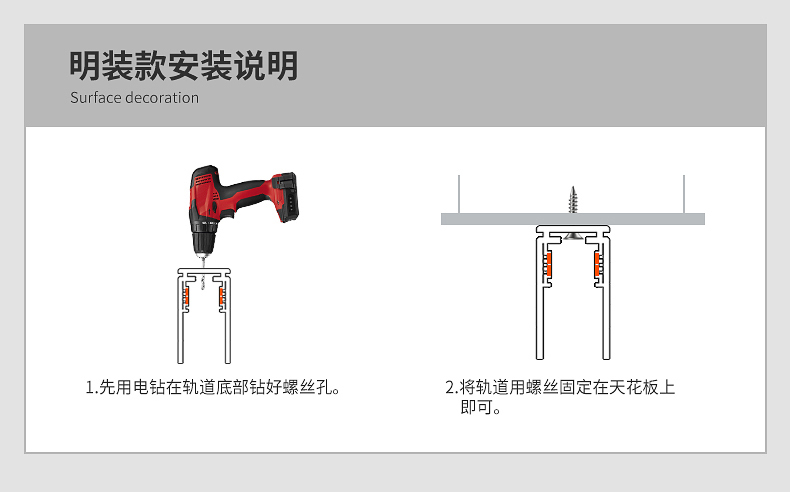 明装款安装说明
Surface decoration

1.先用电钻在轨道底部钻好螺丝孔。

2.将轨道用螺丝固定在天花板上即可。