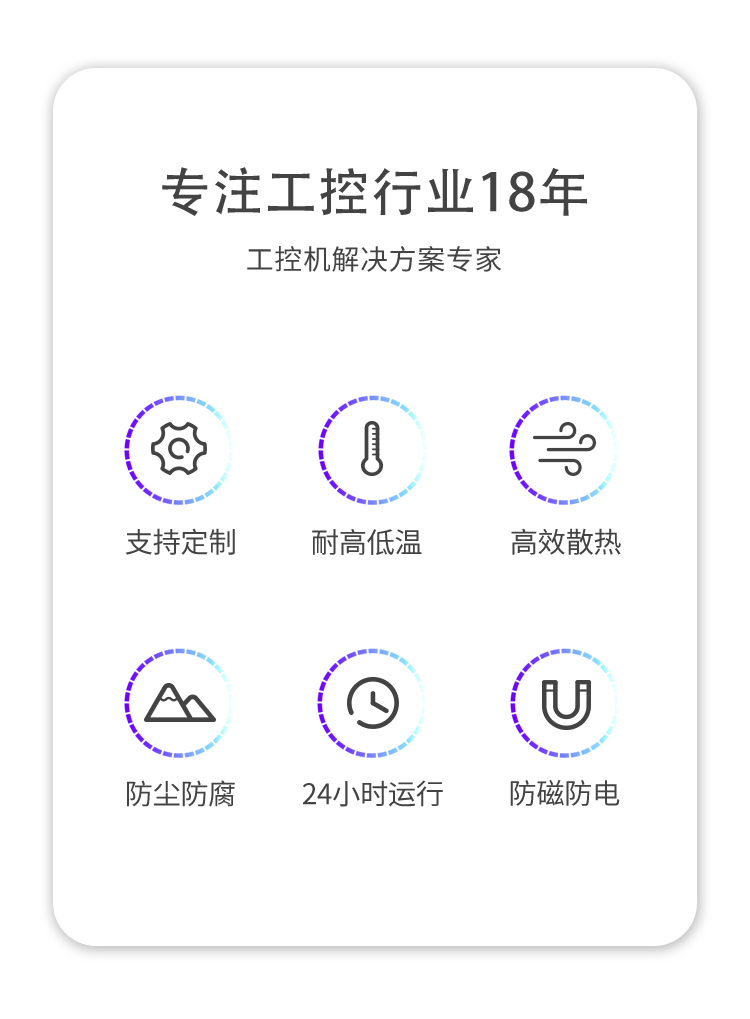 专注工控行业18年

工控机解决方案专家

支持定制

耐高低温

高效散热

防尘防腐

24小时运行

防磁防电