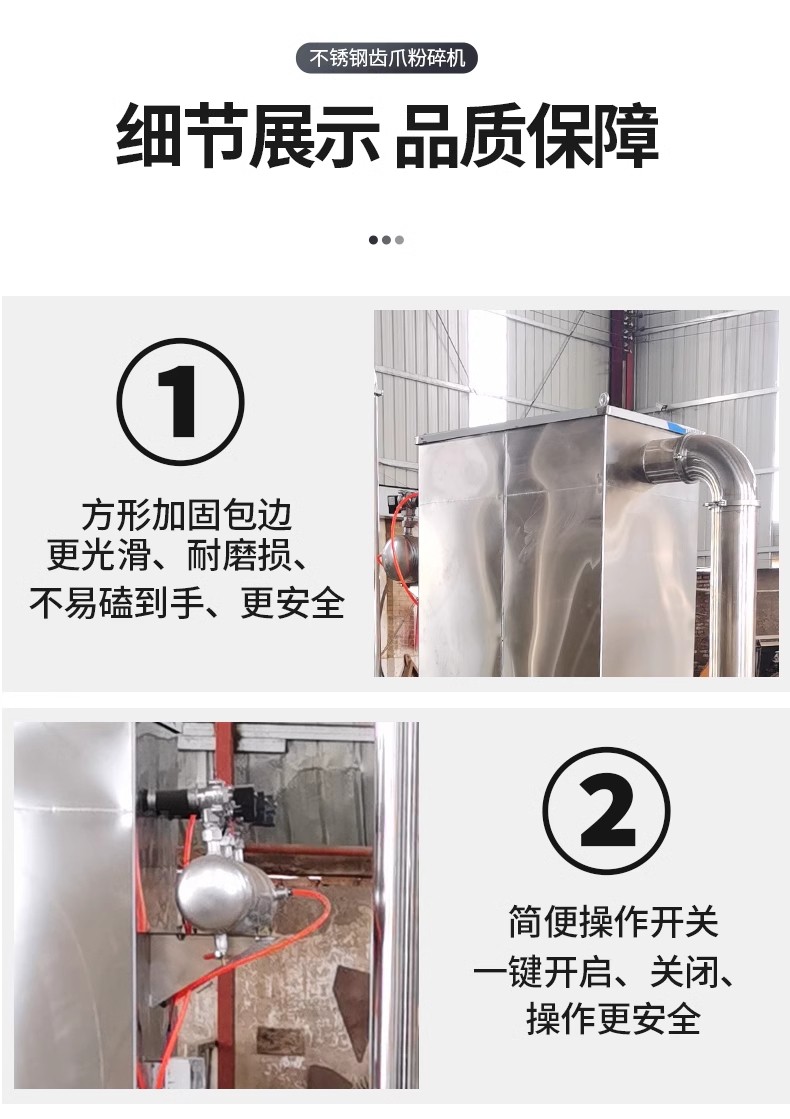 不锈钢齿爪粉碎机

细节展示 品质保障

①

方形加固包边
更光滑、耐磨损、
不易磕到手、更安全

②

简便操作开关
一键开启、关闭、
操作更安全