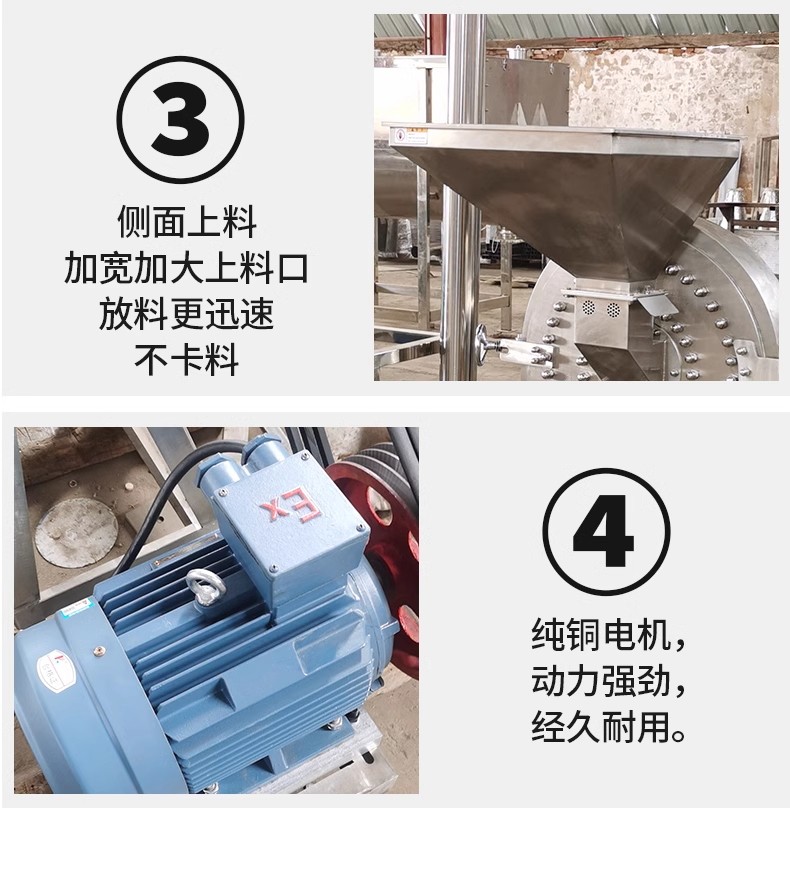 3

侧面上料
加宽加大上料口
放料更迅速
不卡料

Ex

4

纯铜电机，
动力强劲，
经久耐用。