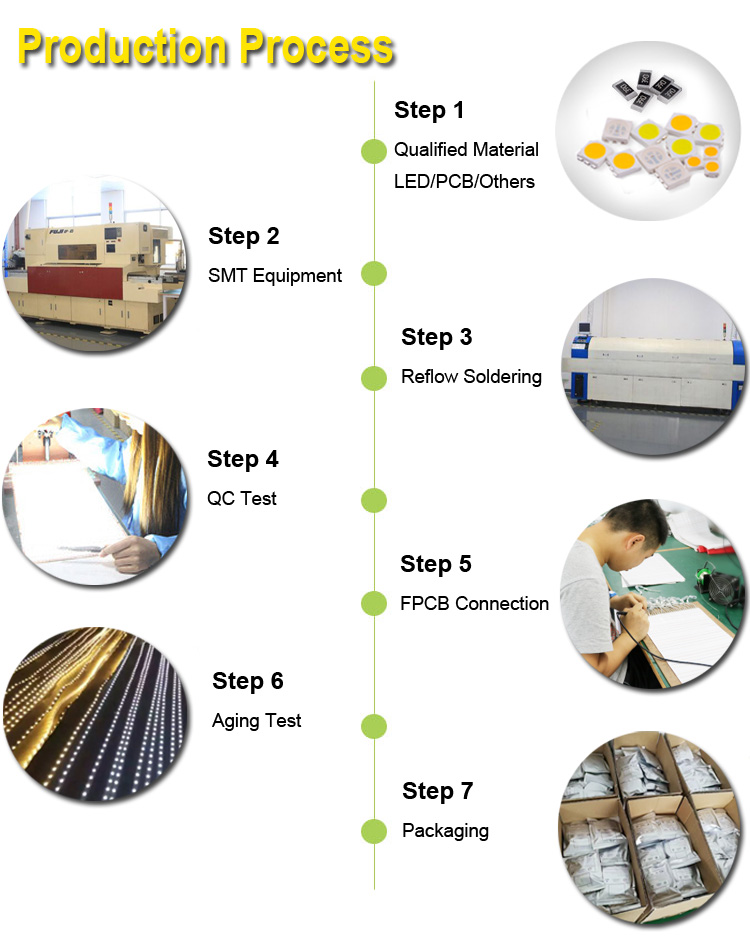 Production Process

Step 1
Qualified Material
LED/PCB/Others

Step 2
SMT Equipment

Step 3
Reflow Soldering

Step 4
QC Test

Step 5
FPCB Connection

Step 6
Aging Test

Step 7
Packaging