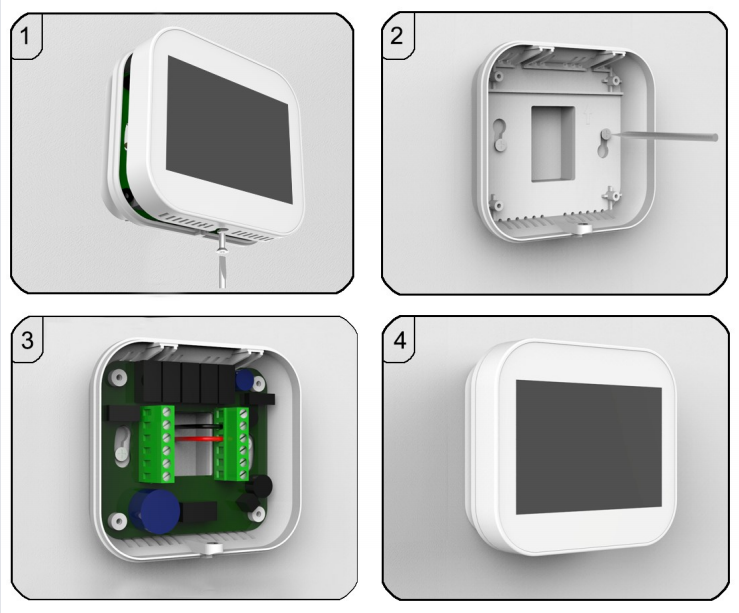 1

2

3

4