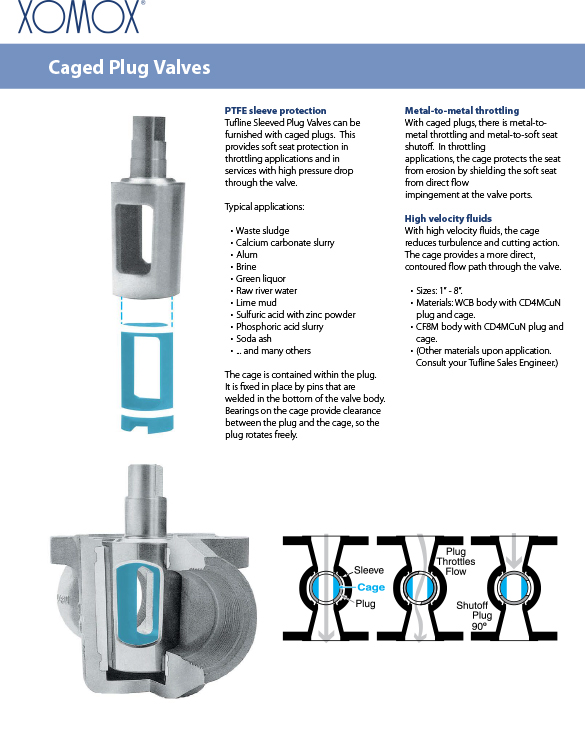 XOMOX®

Caged Plug Valves

PTFE sleeve protection
Tufline Sleeved Plug Valves can be furnished with caged plugs. This provides soft seat protection in throttling applications and in services with high pressure drop through the valve.

Typical applications:

• Waste sludge
• Calcium carbonate slurry
• Alum
• Brine
• Green liquor
• Raw river water
• Lime mud
• Sulfuric acid with zinc powder
• Phosphoric acid slurry
• Soda ash
• .. and many others

The cage is contained within the plug. It is fixed in place by pins that are welded in the bottom of the valve body. Bearings on the cage provide clearance between the plug and the cage, so the plug rotates freely.

Metal-to-metal throttling
With caged plugs, there is metal-to-metal throttling and metal-to-soft seat shutoff. In throttling applications, the cage protects the seat from erosion by shielding the soft seat from direct flow impingement at the valve ports.

High velocity fluids
With high velocity fluids, the cage reduces turbulence and cutting action. The cage provides a more direct, contoured flow path through the valve.

• Sizes: 1" - 8".
• Materials: WCB body with CD4MCuN plug and cage.
• CF8M body with CD4MCuN plug and cage.
• (Other materials upon application. Consult your Tufline Sales Engineer.)

Sleeve
Cage
Plug
Plug Throttles Flow
Shutoff Plug 90°