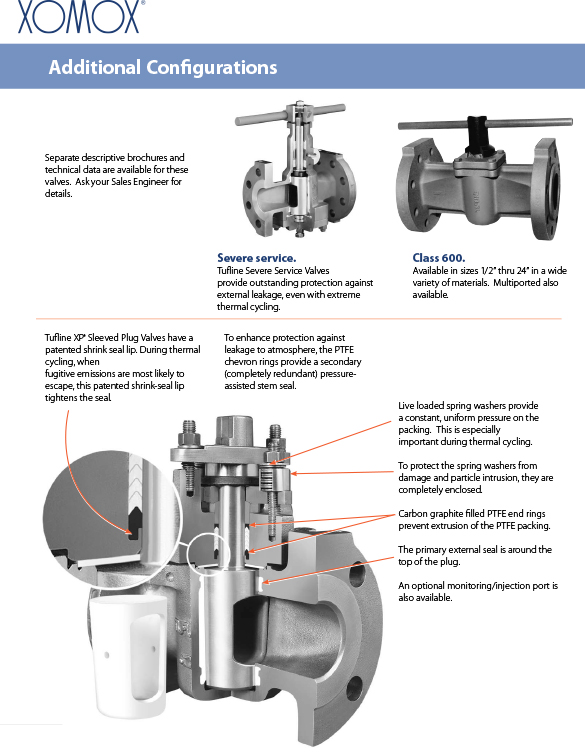 XOMOX®

Additional Configurations

Separate descriptive brochures and technical data are available for these valves. Ask your Sales Engineer for details.

Severe service.
Tufline Severe Service Valves provide outstanding protection against external leakage, even with extreme thermal cycling.

Class 600.
Available in sizes 1/2" thru 24" in a wide variety of materials. Multiported also available.

Tufline XP® Sleeved Plug Valves have a patented shrink seal lip. During thermal cycling, when fugitive emissions are most likely to escape, this patented shrink-seal lip tightens the seal.

To enhance protection against leakage to atmosphere, the PTFE chevron rings provide a secondary (completely redundant) pressure-assisted stem seal.

Live loaded spring washers provide a constant, uniform pressure on the packing. This is especially important during thermal cycling.

To protect the spring washers from damage and particle intrusion, they are completely enclosed.

Carbon graphite filled PTFE end rings prevent extrusion of the PTFE packing.

The primary external seal is around the top of the plug.

An optional monitoring/injection port is also available.