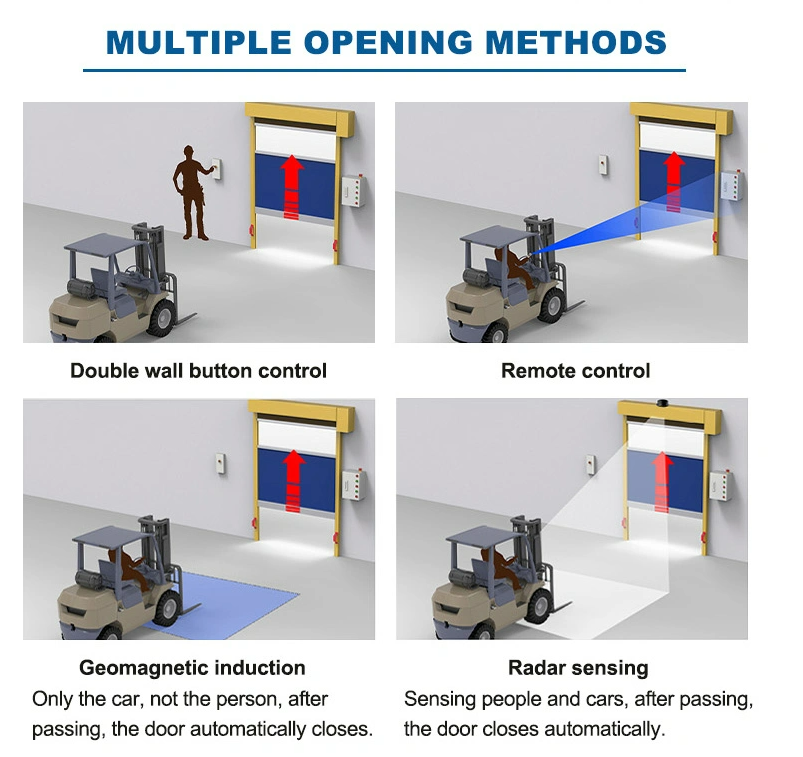 MULTIPLE OPENING METHODS

Double wall button control

Remote control

Geomagnetic induction
Only the car, not the person, after passing, the door automatically closes.

Radar sensing
Sensing people and cars, after passing, the door closes automatically.