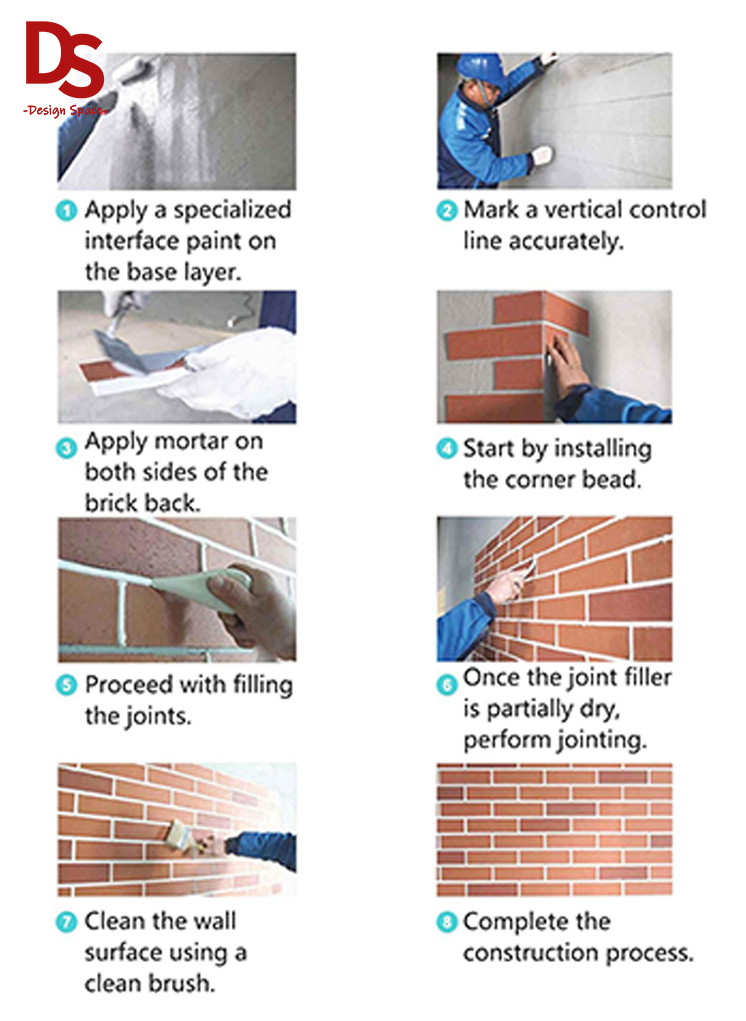 DS
-Design Space-

1 Apply a specialized interface paint on the base layer.

2 Mark a vertical control line accurately.

3 Apply mortar on both sides of the brick back.

4 Start by installing the corner bead.

5 Proceed with filling the joints.

6 Once the joint filler is partially dry, perform jointing.

7 Clean the wall surface using a clean brush.

8 Complete the construction process.