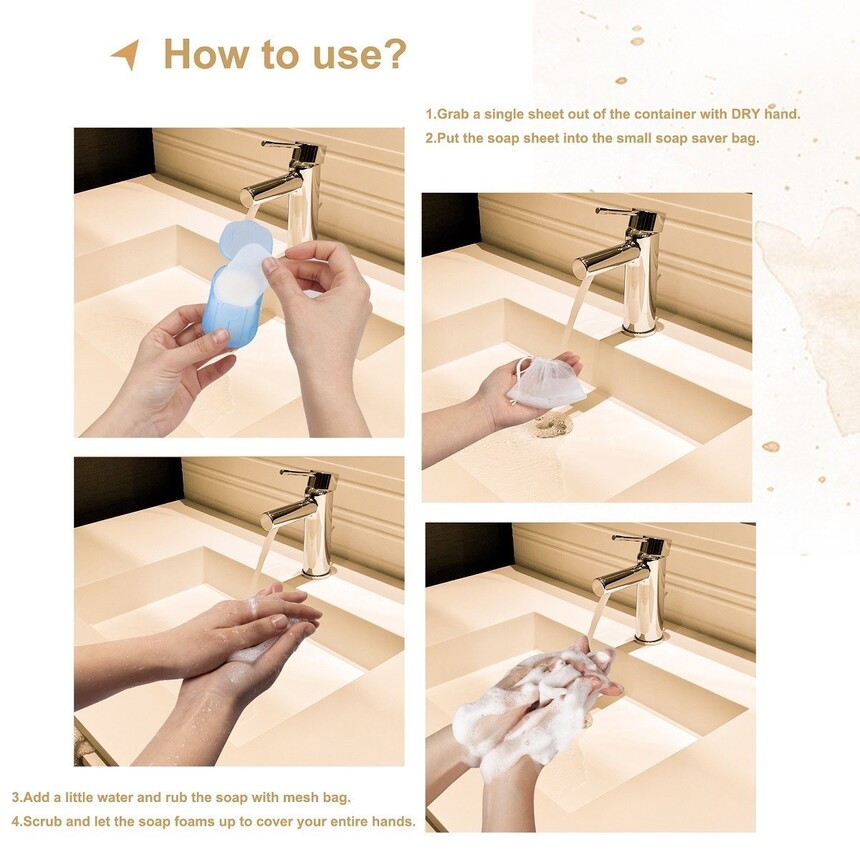 How to use?

1.Grab a single sheet out of the container with DRY hand.
2.Put the soap sheet into the small soap saver bag.

3.Add a little water and rub the soap with mesh bag.
4.Scrub and let the soap foams up to cover your entire hands.