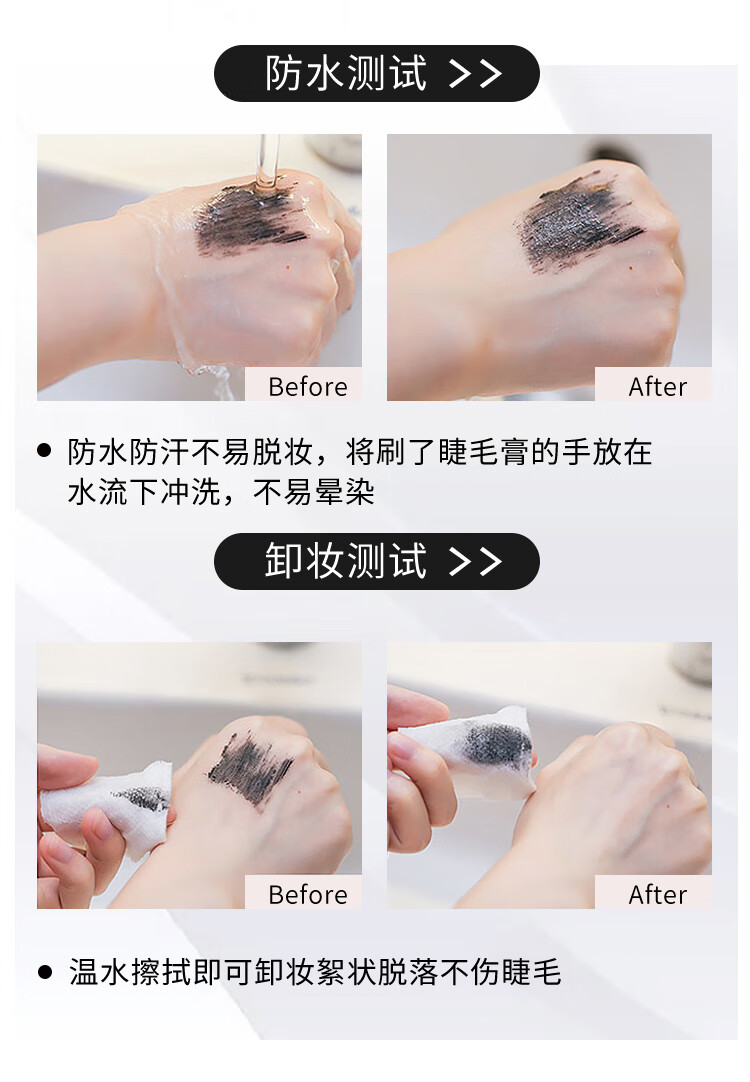 防水测试 >>

Before

After

● 防水防汗不易脱妆，将刷了睫毛膏的手放在水流下冲洗，不易晕染

卸妆测试 >>

Before

After

● 温水擦拭即可卸妆絮状脱落不伤睫毛