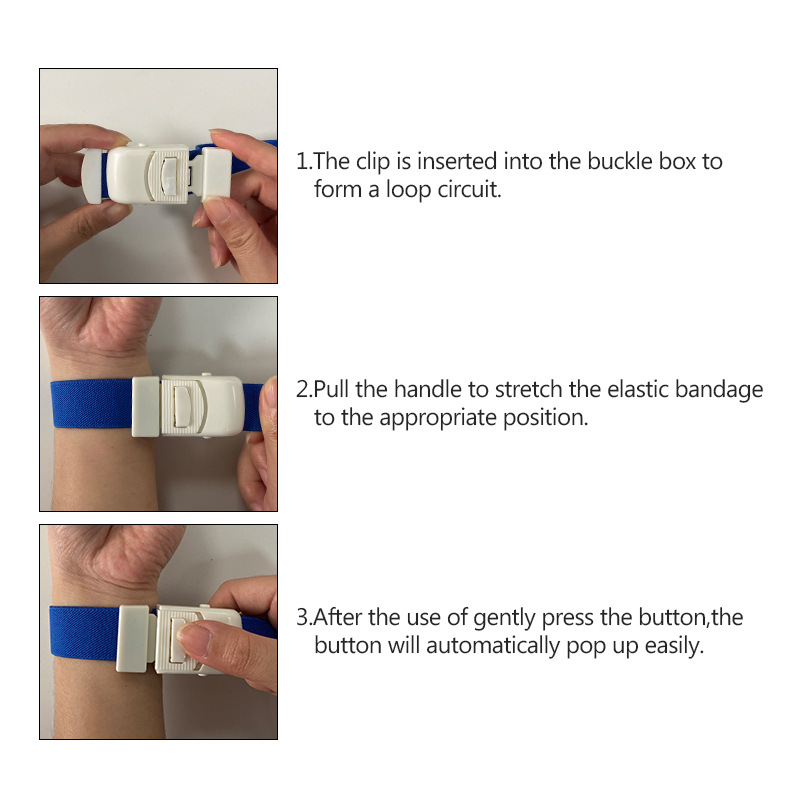 1.The clip is inserted into the buckle box to form a loop circuit.

2.Pull the handle to stretch the elastic bandage to the appropriate position.

3.After the use of gently press the button,the button will automatically pop up easily.