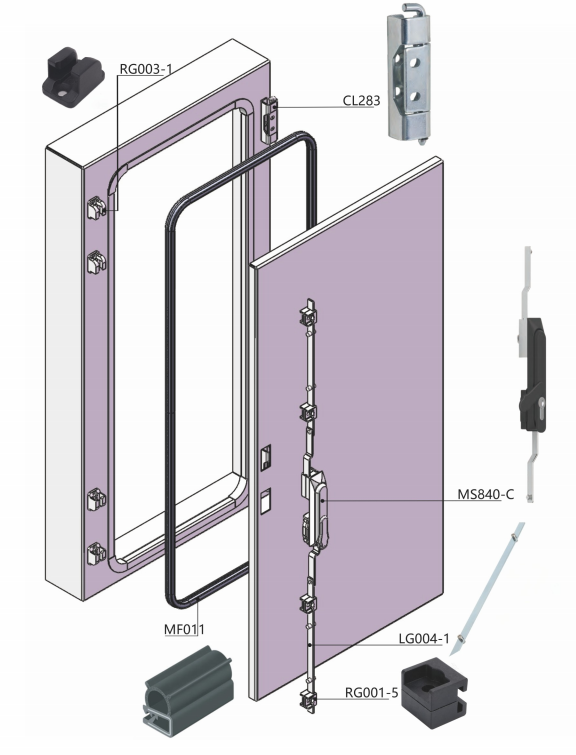 RG003-1
CL283
MS840-C
MF011
LG004-1
RG001-5