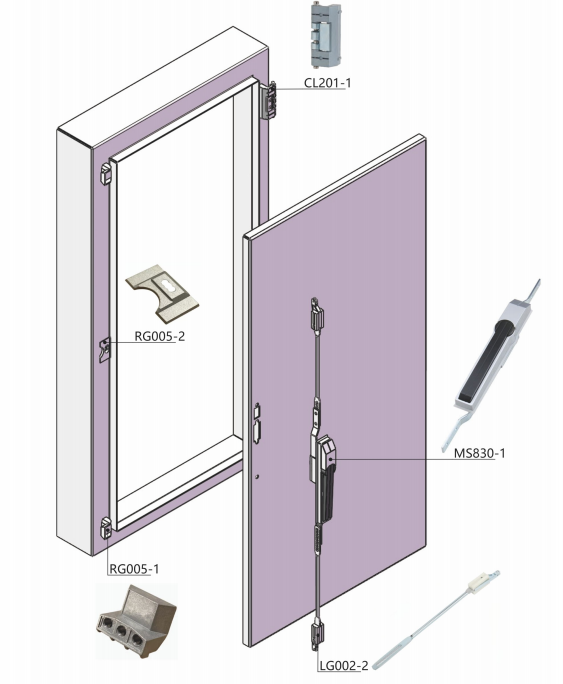 CL201-1

RG005-2

MS830-1

RG005-1

LG002-2