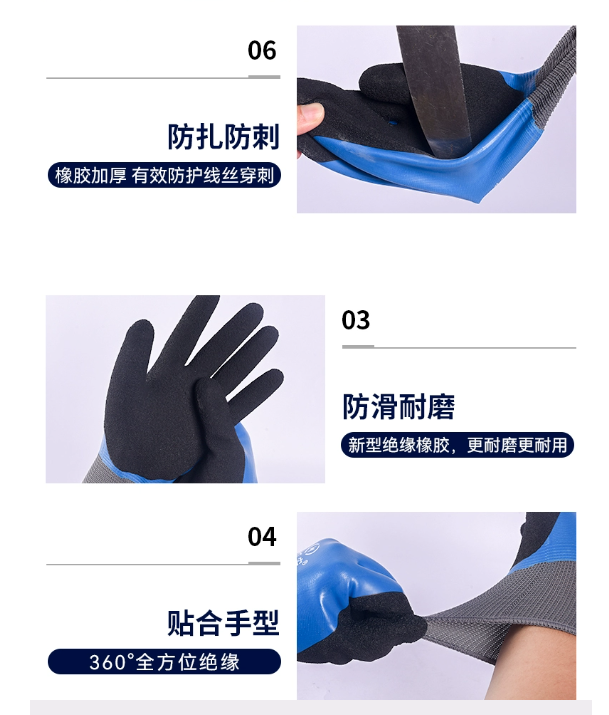 06

防扎防刺

橡胶加厚 有效防护线丝穿刺

03

防滑耐磨

新型绝缘橡胶，更耐磨更耐用

04

贴合手型

360°全方位绝缘