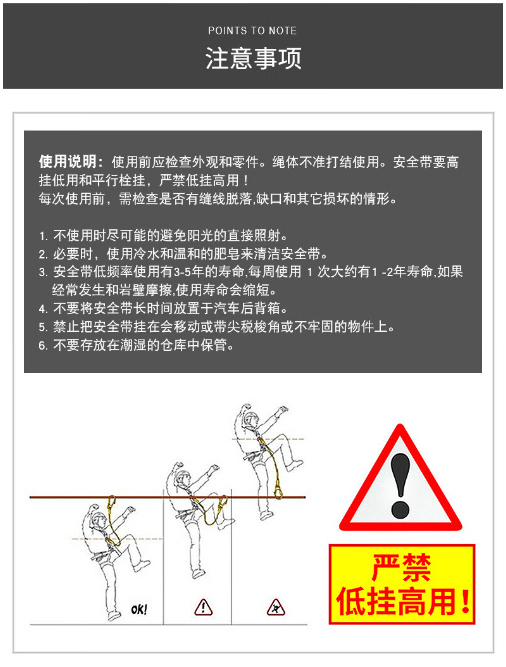 POINTS TO NOTE

注意事项

使用说明：使用前应检查外观和零件。绳体不准打结使用。安全带要高挂低用和平行栓挂，严禁低挂高用！
每次使用前，需检查是否有缝线脱落,缺口和其它损坏的情形。

1. 不使用时尽可能的避免阳光的直接照射。
2. 必要时，使用冷水和温和的肥皂来清洁安全带。
3. 安全带低频率使用有3-5年的寿命,每周使用 1 次大约有1 -2年寿命,如果经常发生和岩壁摩擦,使用寿命会缩短。
4. 不要将安全带长时间放置于汽车后背箱。
5. 禁止把安全带挂在会移动或带尖税棱角或不牢固的物件上。
6. 不要存放在潮湿的仓库中保管。

OK!

严禁
低挂高用!