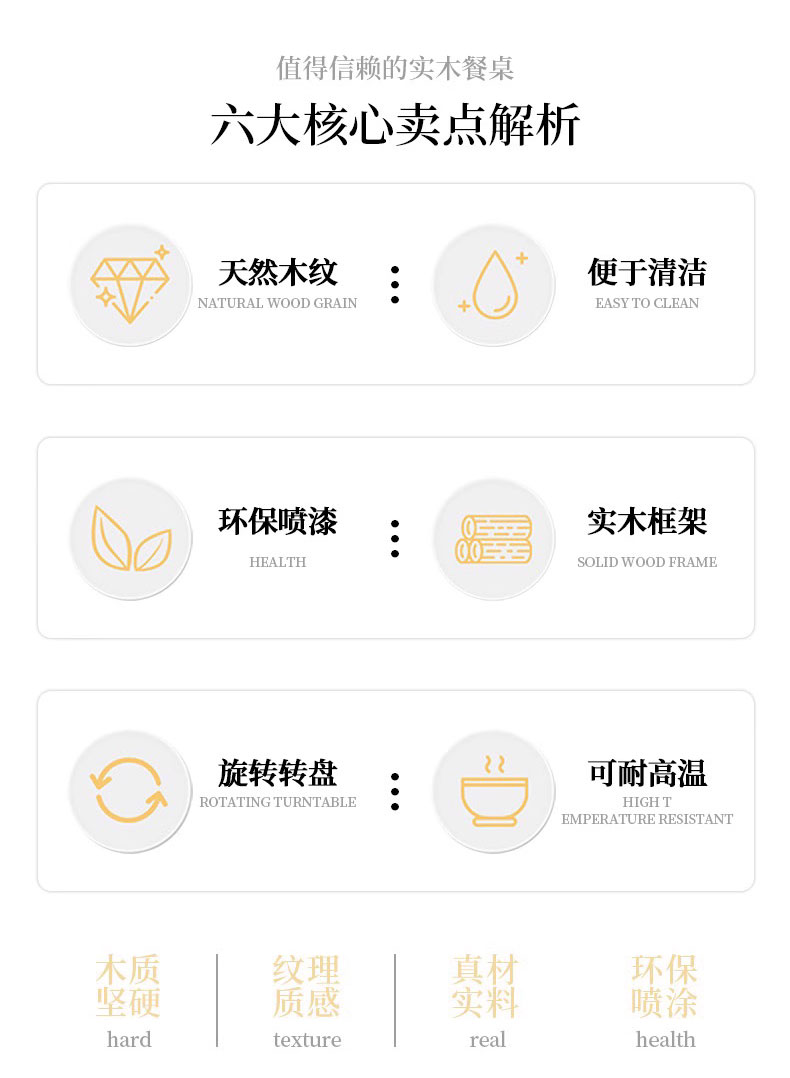 值得信赖的实木餐桌

六大核心卖点解析

天然木纹
NATURAL WOOD GRAIN

便于清洁
EASY TO CLEAN

环保喷漆
HEALTH

实木框架
SOLID WOOD FRAME

旋转转盘
ROTATING TURNTABLE

可耐高温
HIGH T
EMPERATURE RESISTANT

木质
坚硬
hard

纹理
质感
texture

真材
实料
real

环保
喷涂
health