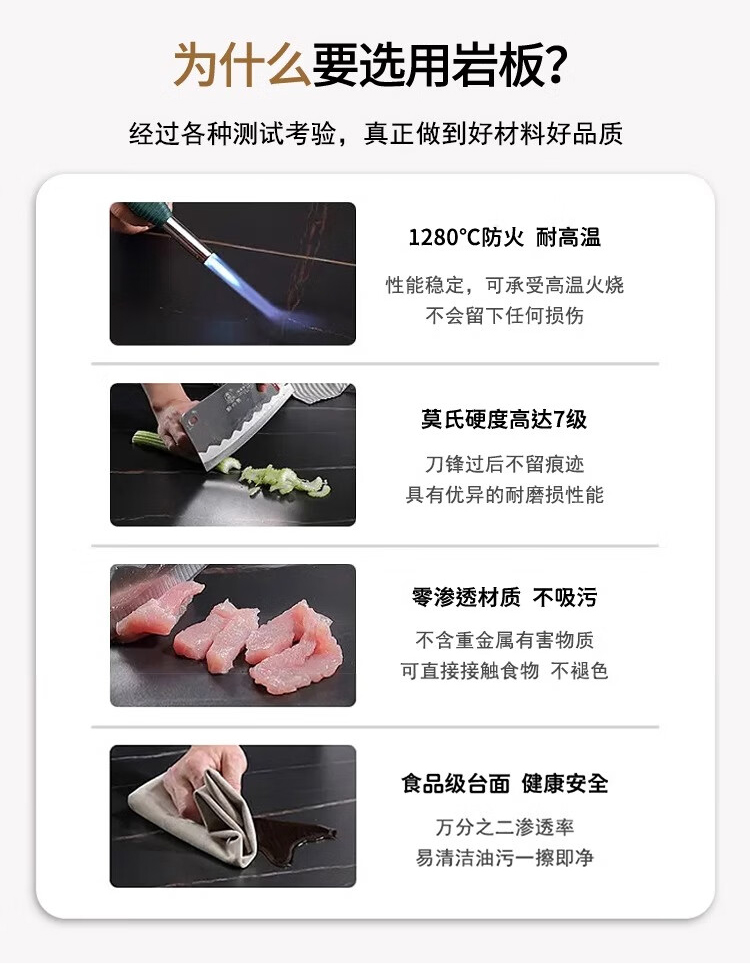 为什么要选用岩板?

经过各种测试考验，真正做到好材料好品质

1280°C防火 耐高温

性能稳定，可承受高温火烧
不会留下任何损伤

莫氏硬度高达7级

刀锋过后不留痕迹
具有优异的耐磨损性能

零渗透材质 不吸污

不含重金属有害物质
可直接接触食物 不褪色

食品级台面 健康安全

万分之二渗透率
易清洁油污一擦即净