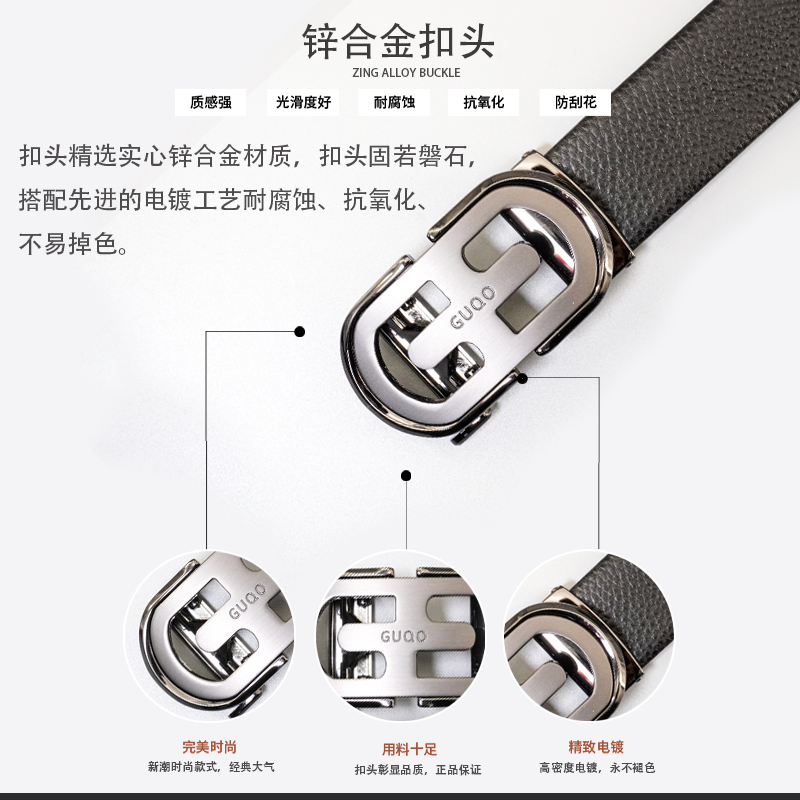 锌合金扣头
ZING ALLOY BUCKLE

质感强
光滑度好
耐腐蚀
抗氧化
防刮花

扣头精选实心锌合金材质，扣头固若磐石，搭配先进的电镀工艺耐腐蚀、抗氧化、不易掉色。

GUQO

GUQO

GUQO

完美时尚
新潮时尚款式，经典大气

用料十足
扣头彰显品质，正品保证

精致电镀
高密度电镀，永不褪色