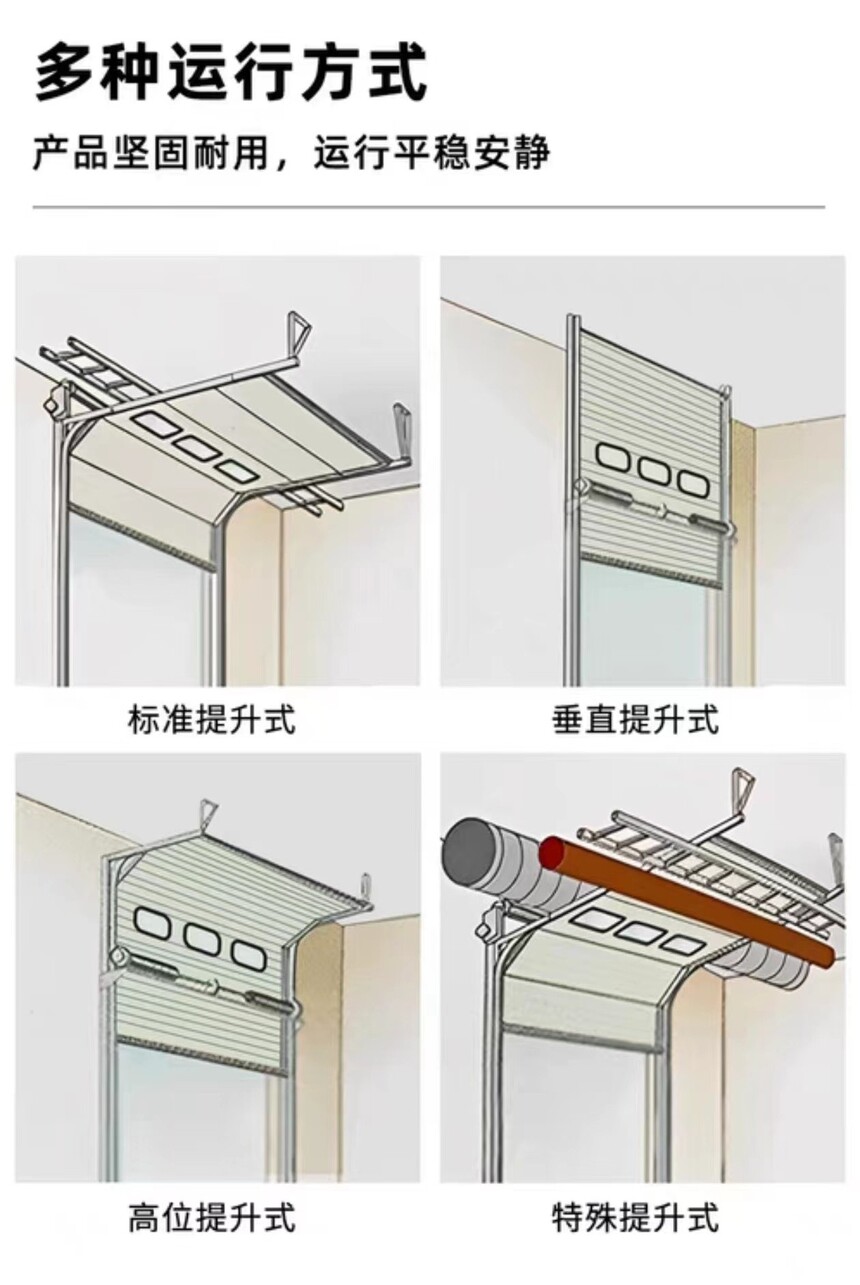 多种运行方式

产品坚固耐用，运行平稳安静

标准提升式

垂直提升式

高位提升式

特殊提升式