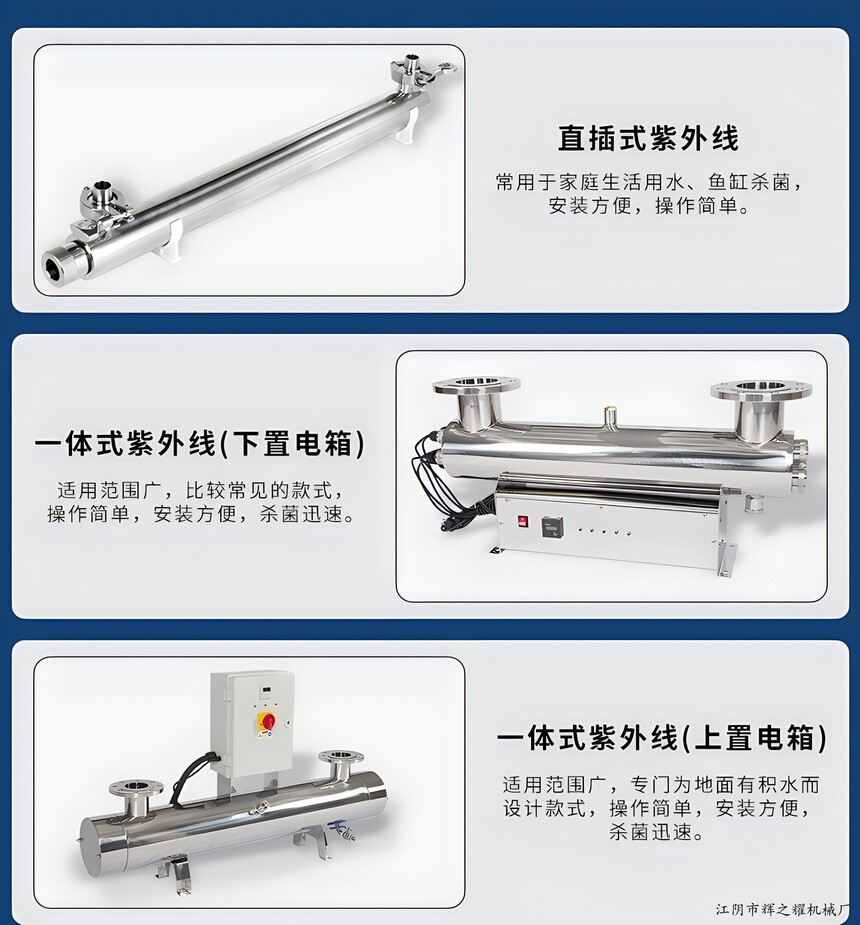 直插式紫外线

常用于家庭生活用水、鱼缸杀菌，安装方便，操作简单。

一体式紫外线(下置电箱)

适用范围广，比较常见的款式，操作简单，安装方便，杀菌迅速。

一体式紫外线(上置电箱)

适用范围广，专门为地面有积水而设计款式，操作简单，安装方便，杀菌迅速。

江阴市辉之耀机械厂