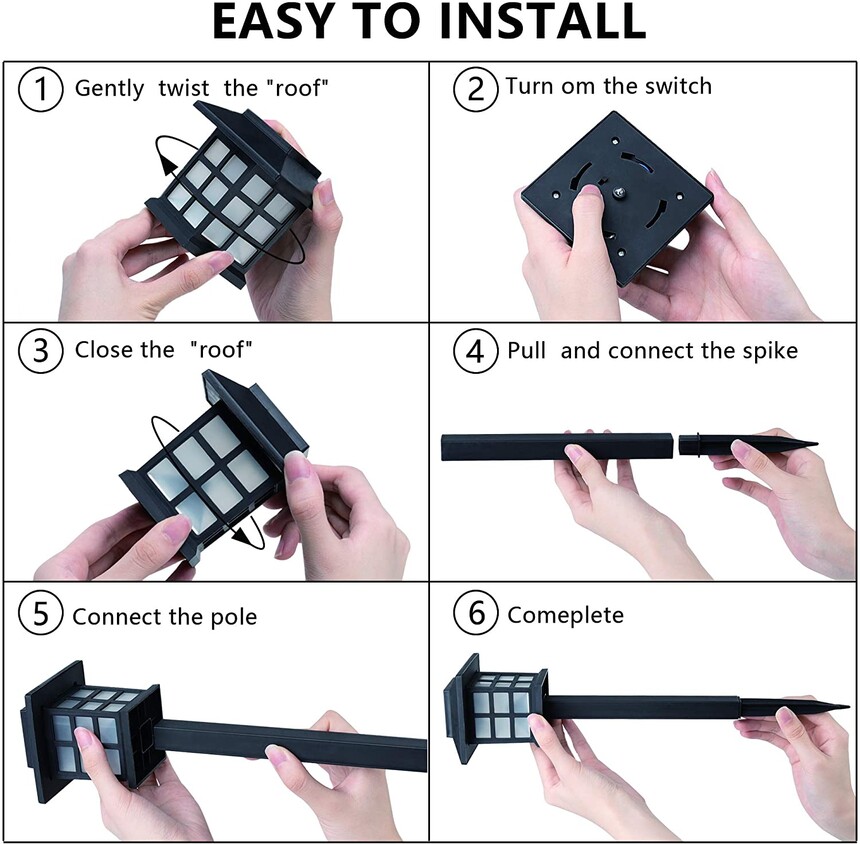 EASY TO INSTALL

1 Gently twist the "roof"

2 Turn om the switch

3 Close the "roof"

4 Pull and connect the spike

5 Connect the pole

6 Comeplete